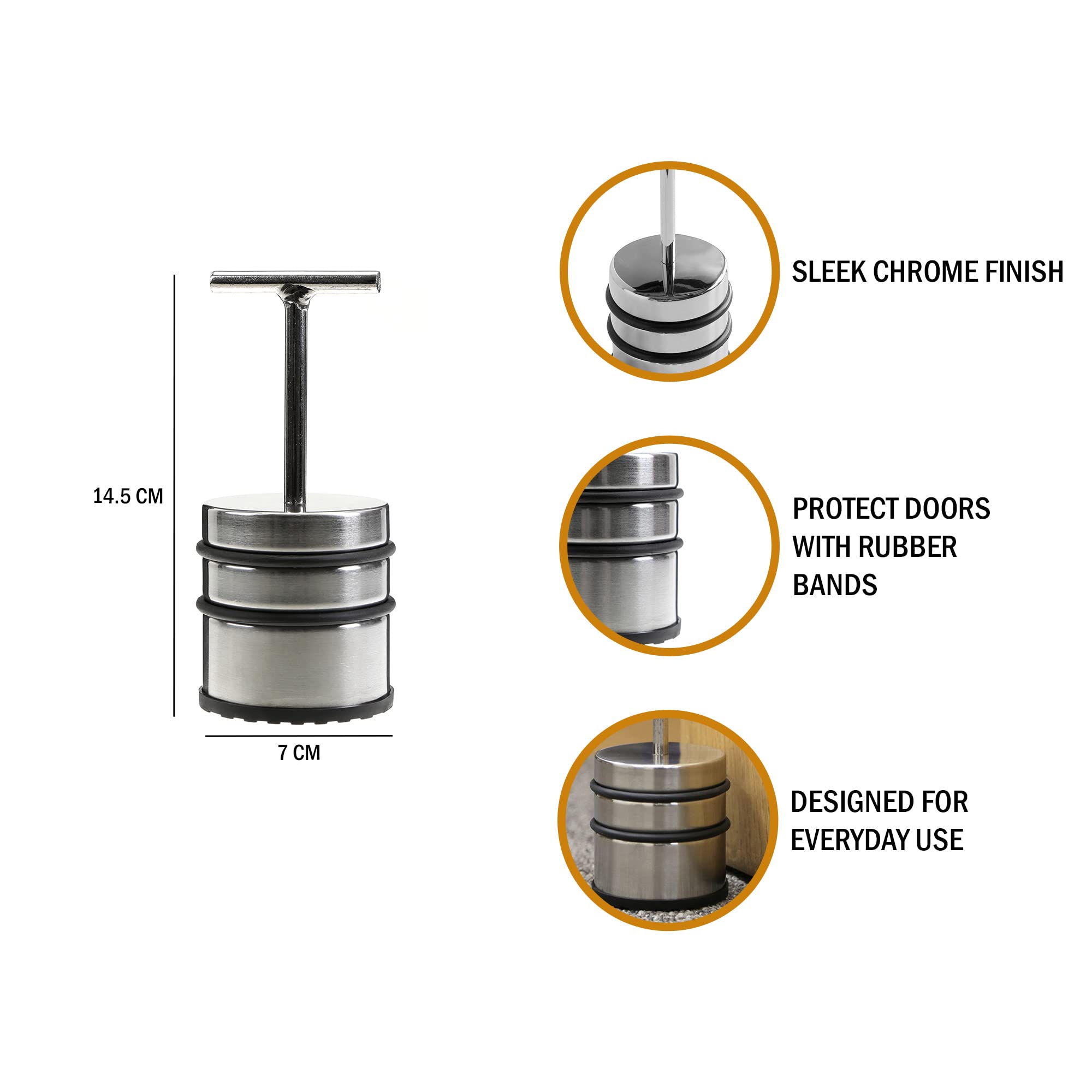 14.5 CM

7 CM

SLEEK CHROME FINISH

PROTECT DOORS WITH RUBBER BANDS

DESIGNED FOR EVERYDAY USE