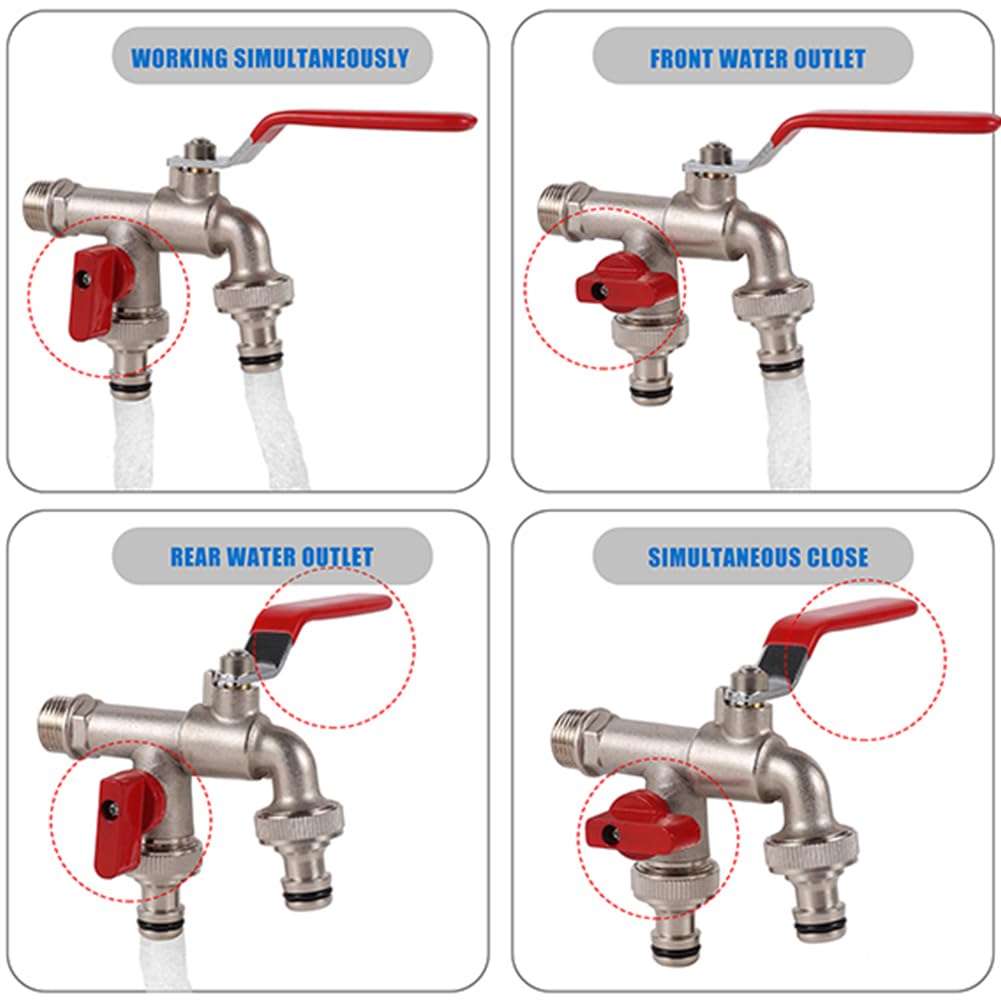 WORKING SIMULTANEOUSLY

FRONT WATER OUTLET

REAR WATER OUTLET

SIMULTANEOUS CLOSE