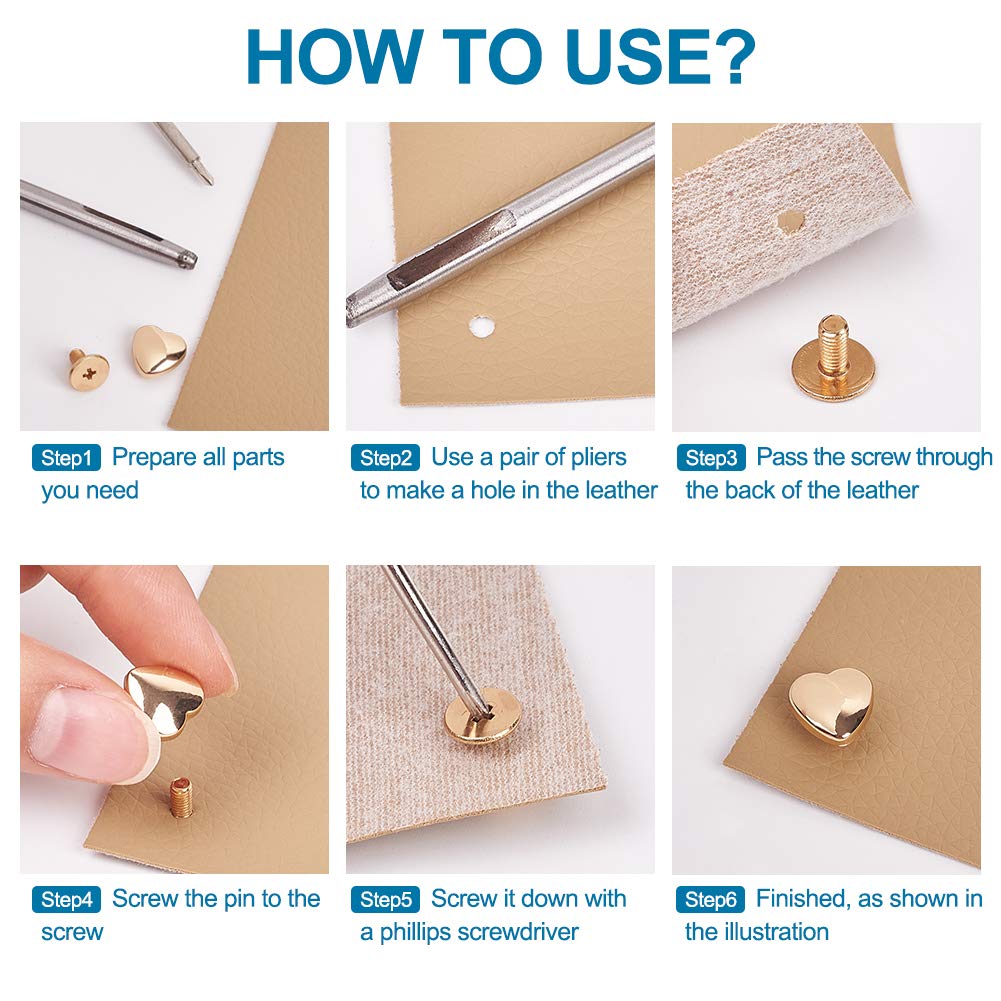 HOW TO USE?

Step1 Prepare all parts you need

Step2 Use a pair of pliers to make a hole in the leather

Step3 Pass the screw through the back of the leather

Step4 Screw the pin to the screw

Step5 Screw it down with a phillips screwdriver

Step6 Finished, as shown in the illustration