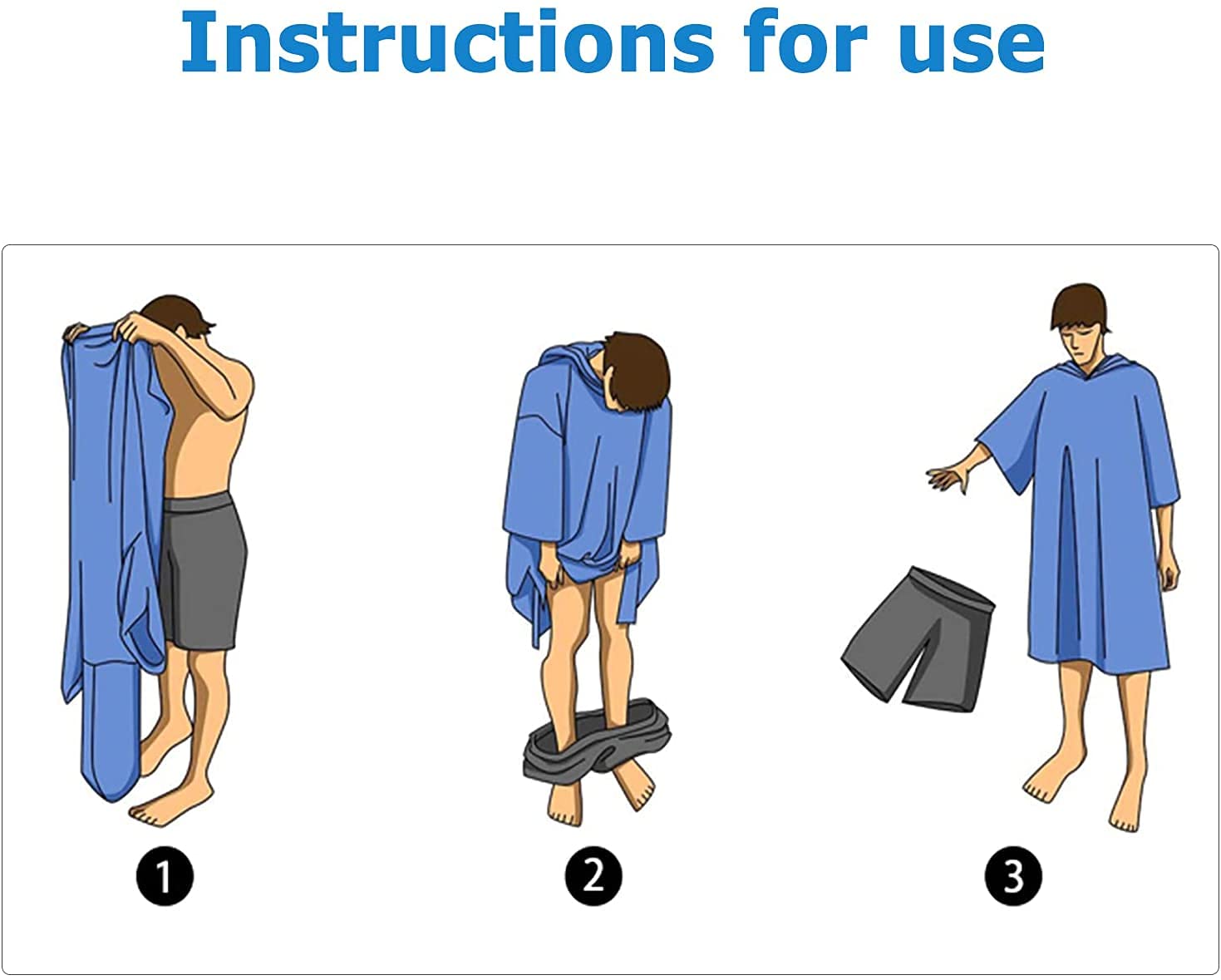 Instructions for use

1

2

3