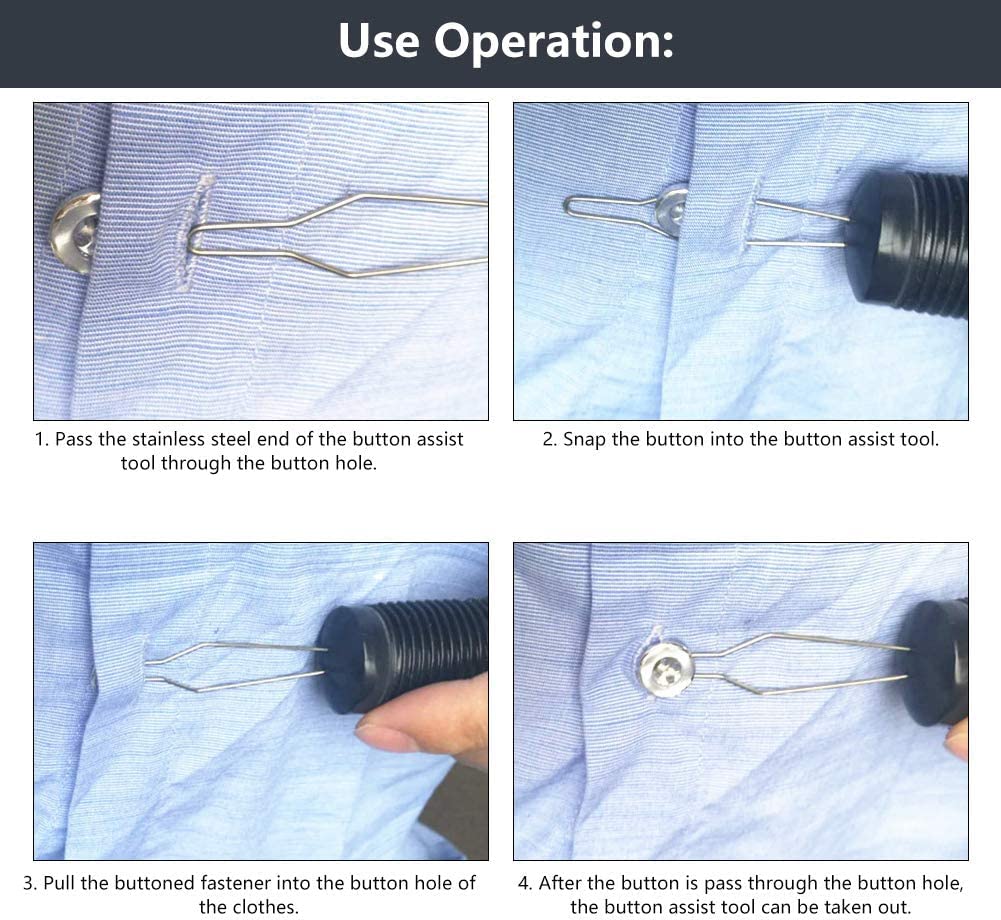 Use Operation:

1. Pass the stainless steel end of the button assist tool through the button hole.

2. Snap the button into the button assist tool.

3. Pull the buttoned fastener into the button hole of the clothes.

4. After the button is pass through the button hole, the button assist tool can be taken out.