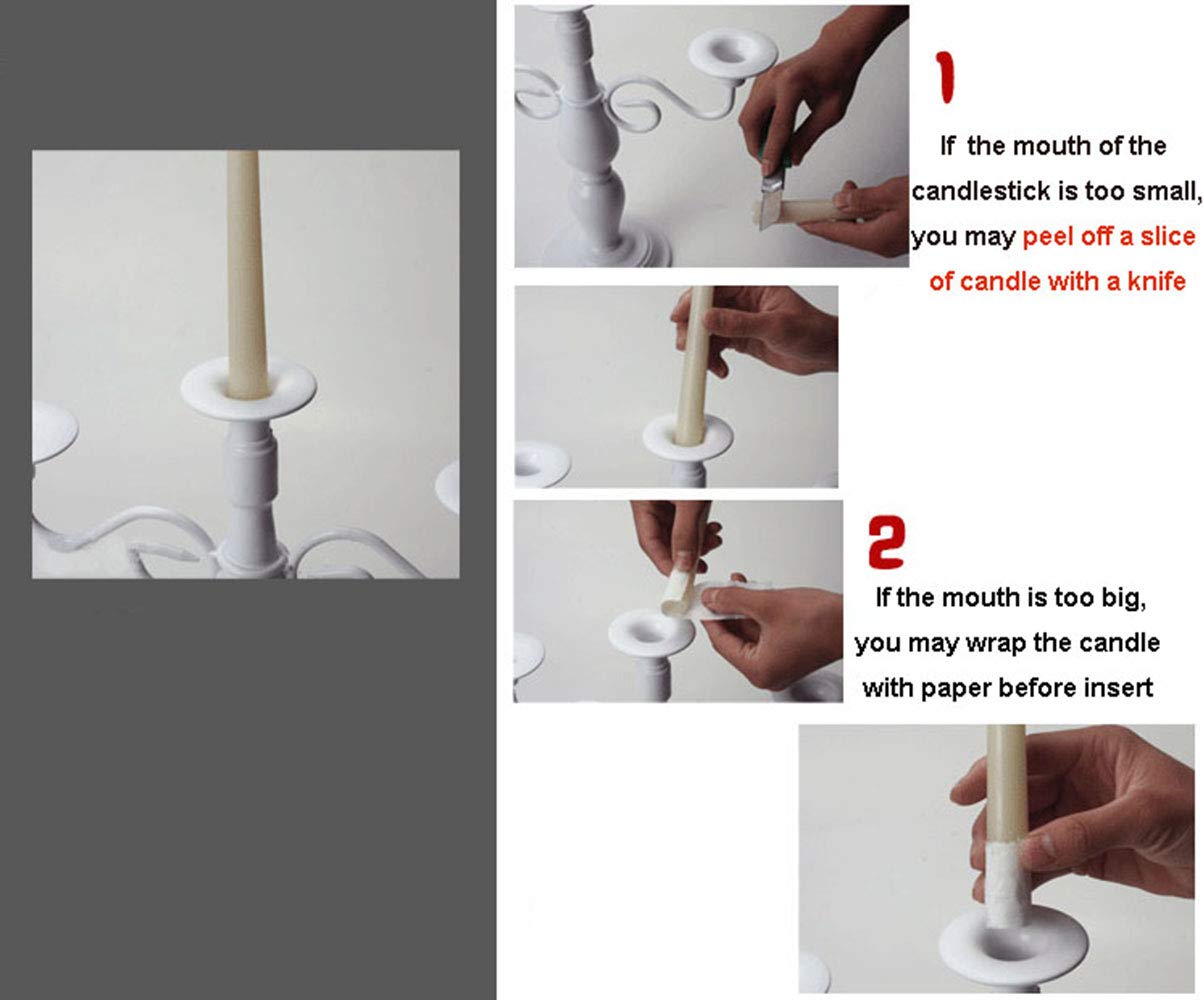 1

If the mouth of the candlestick is too small, you may peel off a slice of candle with a knife

2

If the mouth is too big, you may wrap the candle with paper before insert