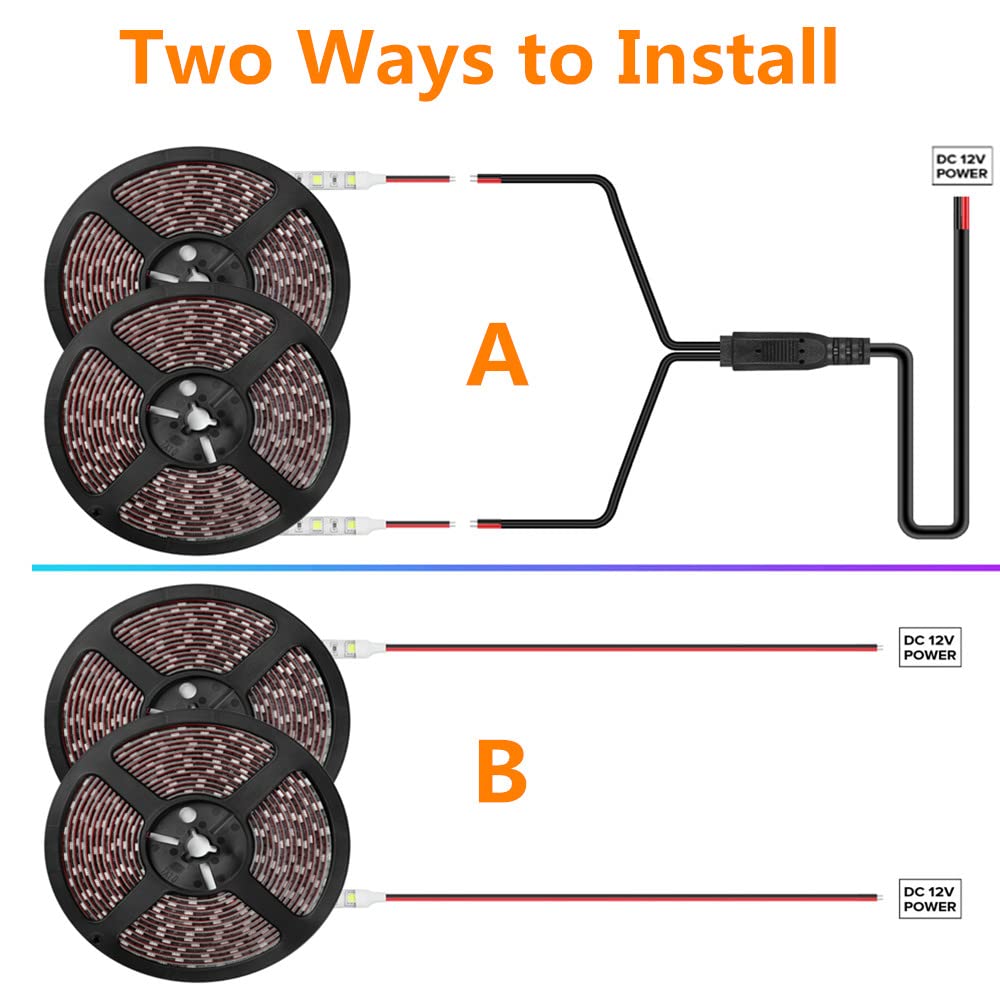 Two Ways to Install

DC 12V POWER

A

DC 12V POWER

B

DC 12V POWER