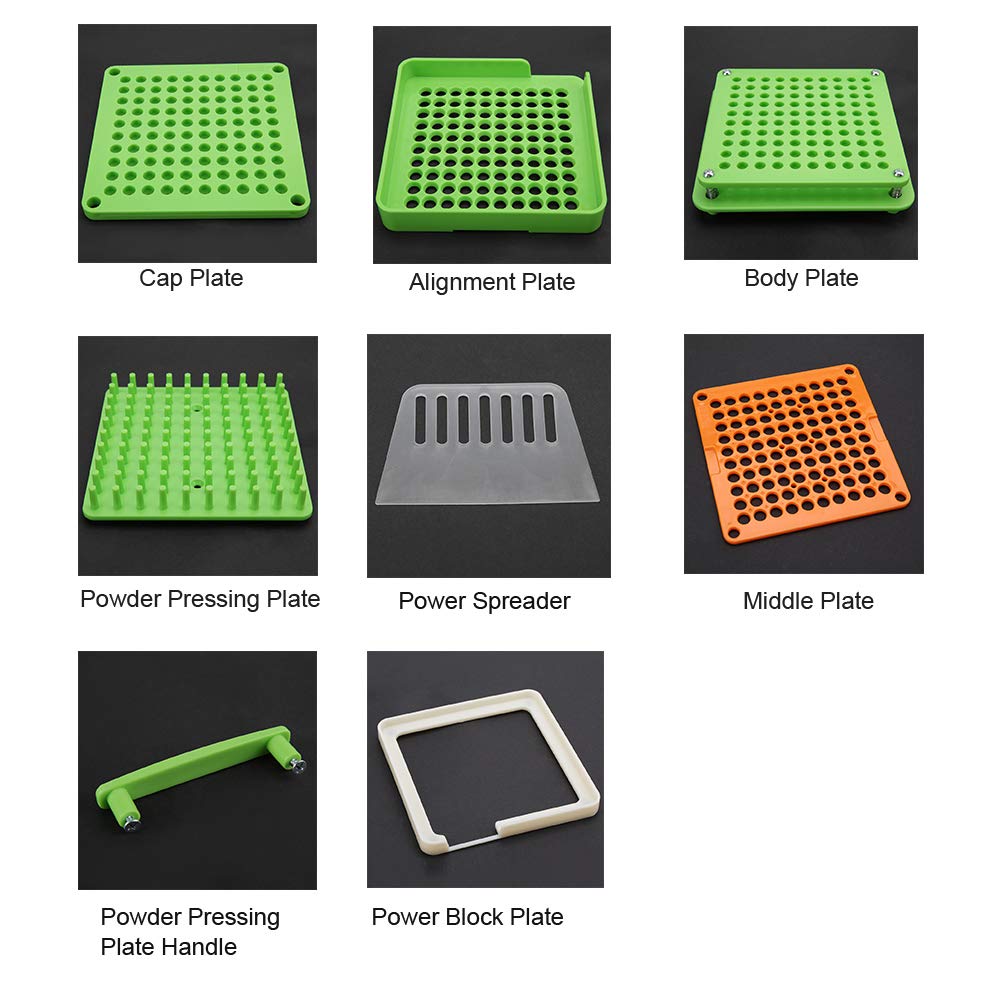 Cap Plate

Alignment Plate

Body Plate

Powder Pressing Plate

Power Spreader

Middle Plate

Powder Pressing Plate Handle

Power Block Plate