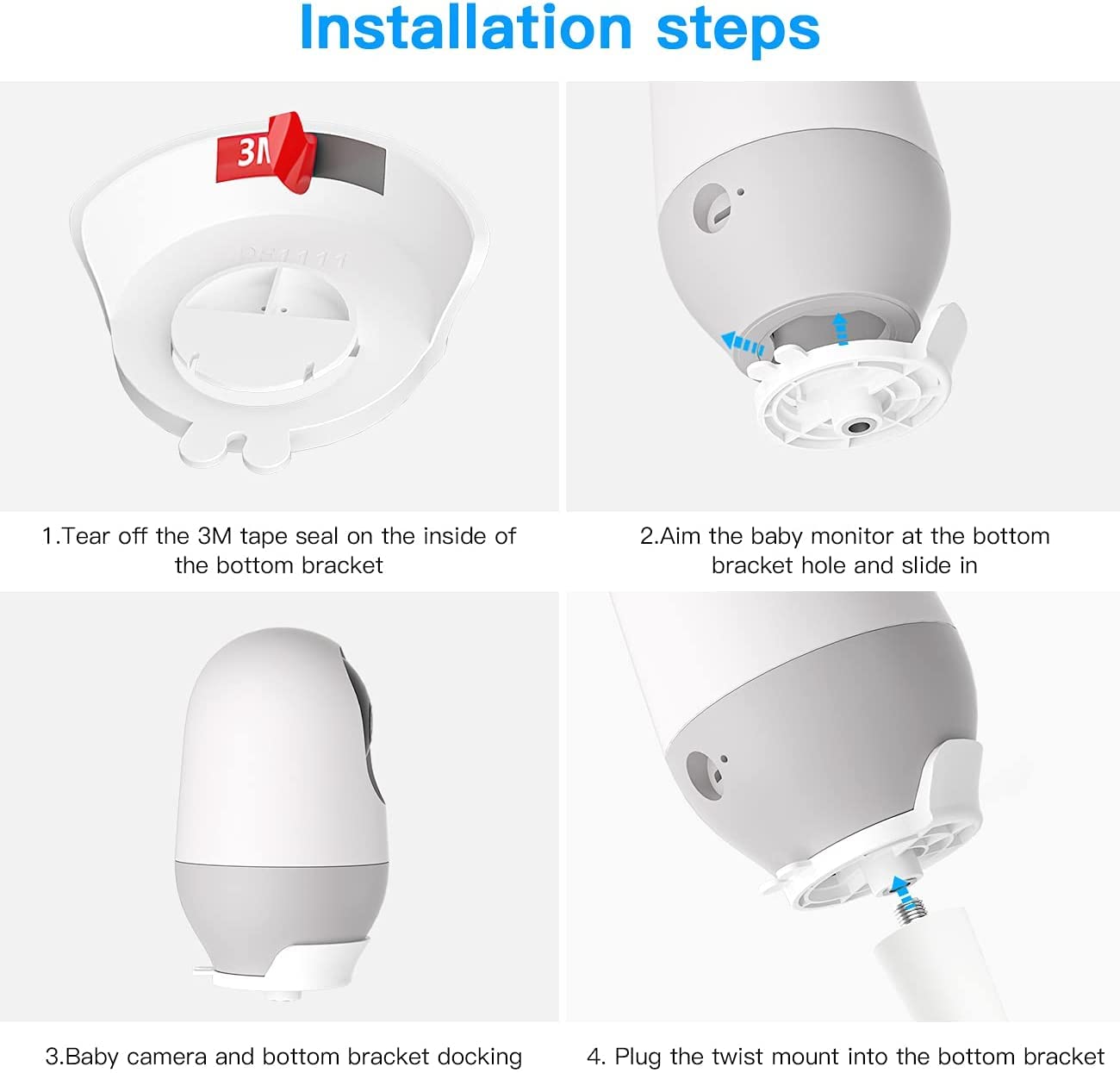 Installation steps

3M

1.Tear off the 3M tape seal on the inside of the bottom bracket

2.Aim the baby monitor at the bottom bracket hole and slide in

3.Baby camera and bottom bracket docking

4. Plug the twist mount into the bottom bracket