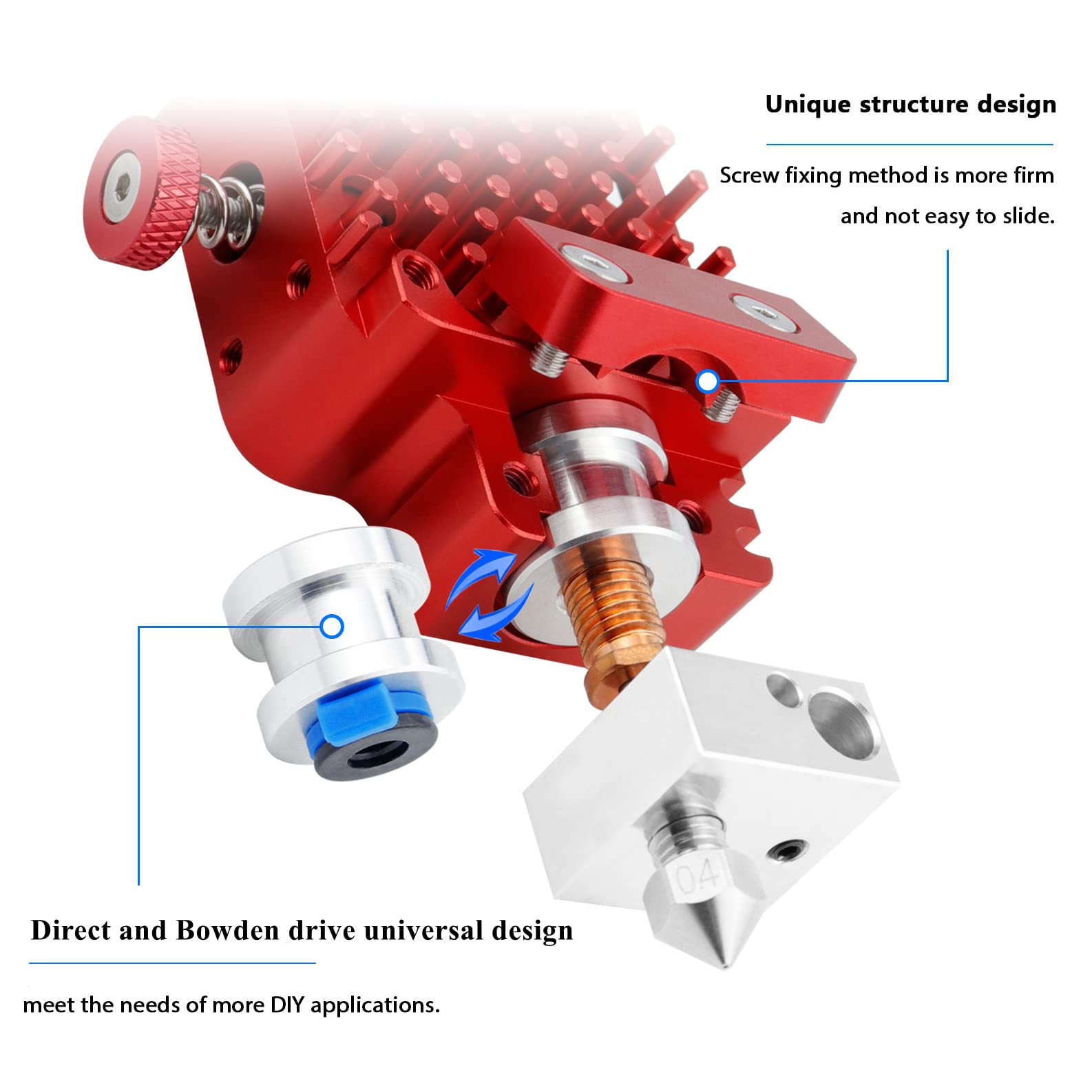 Unique structure design

Screw fixing method is more firm and not easy to slide.

0.4

Direct and Bowden drive universal design

meet the needs of more DIY applications.