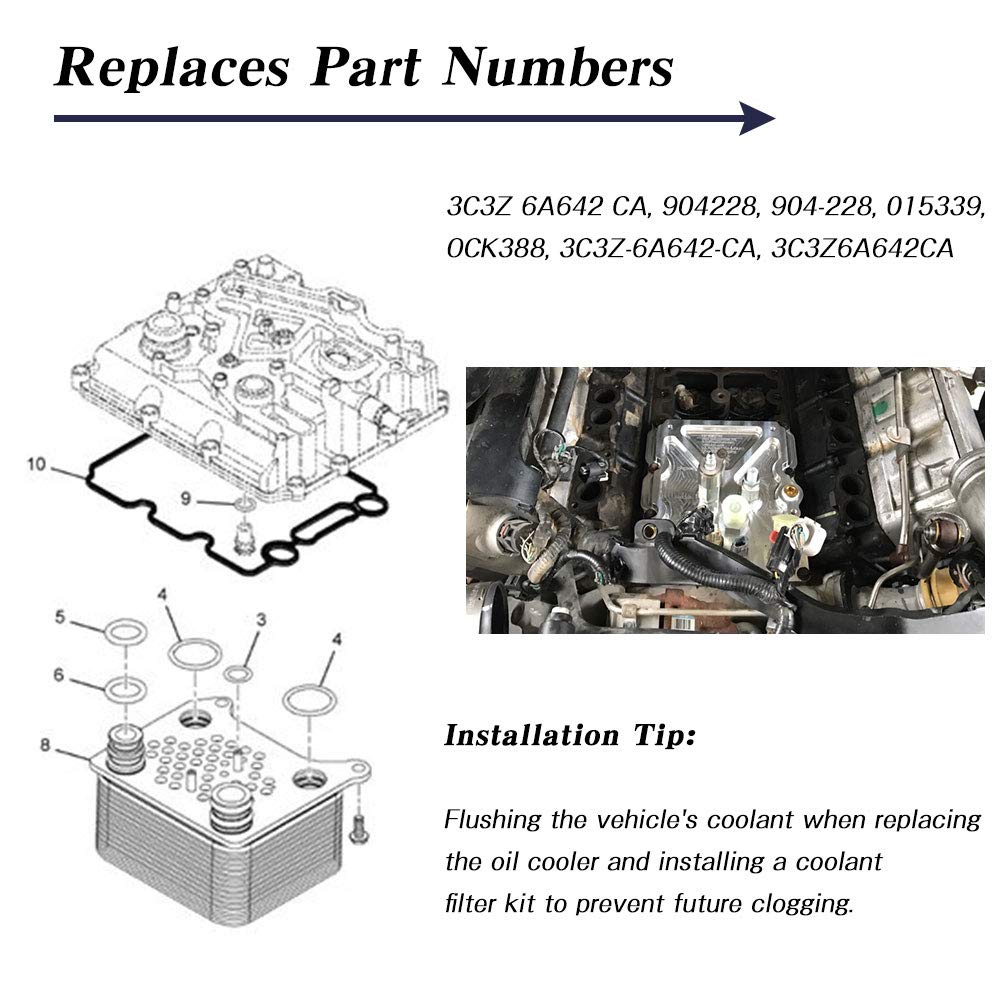 Replaces Part Numbers

3C3Z 6A642 CA, 904228, 904-228, 015339, OCK388, 3C3Z-6A642-CA, 3C3Z6A642CA

10

9

5

4

3

4

6

8

Installation Tip:

Flushing the vehicle's coolant when replacing the oil cooler and installing a coolant filter kit to prevent future clogging.