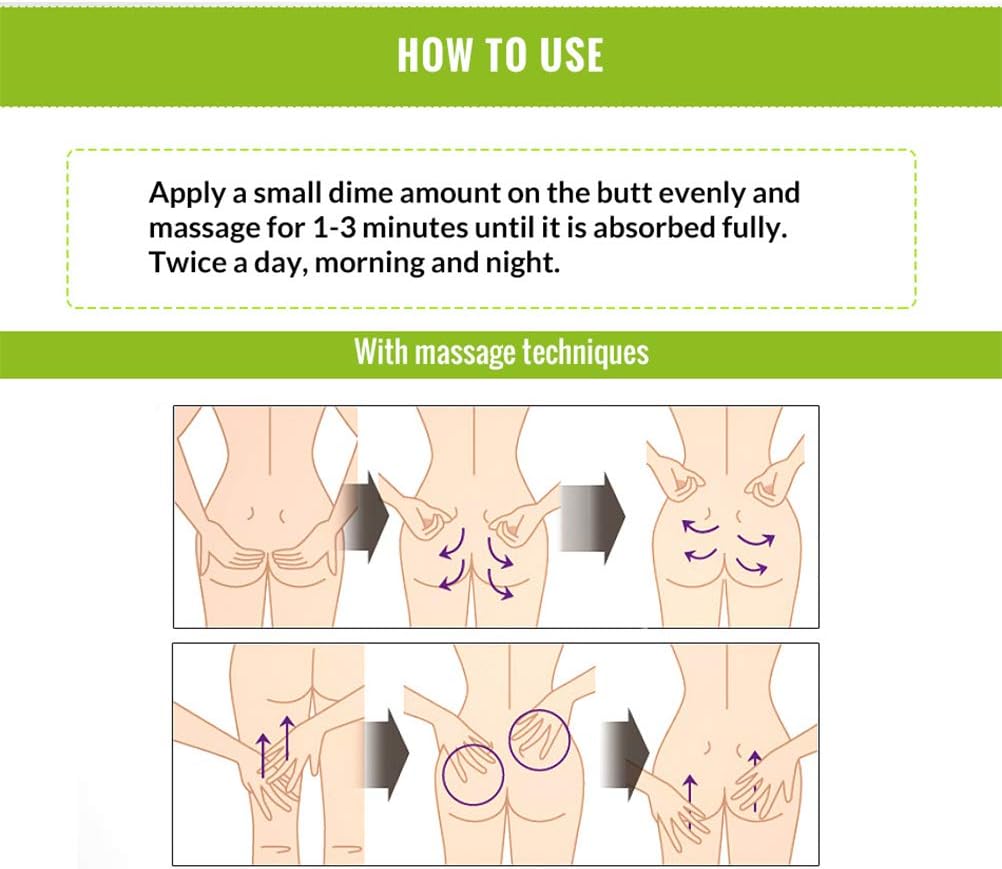 HOW TO USE

Apply a small dime amount on the butt evenly and massage for 1-3 minutes until it is absorbed fully. Twice a day, morning and night.

With massage techniques