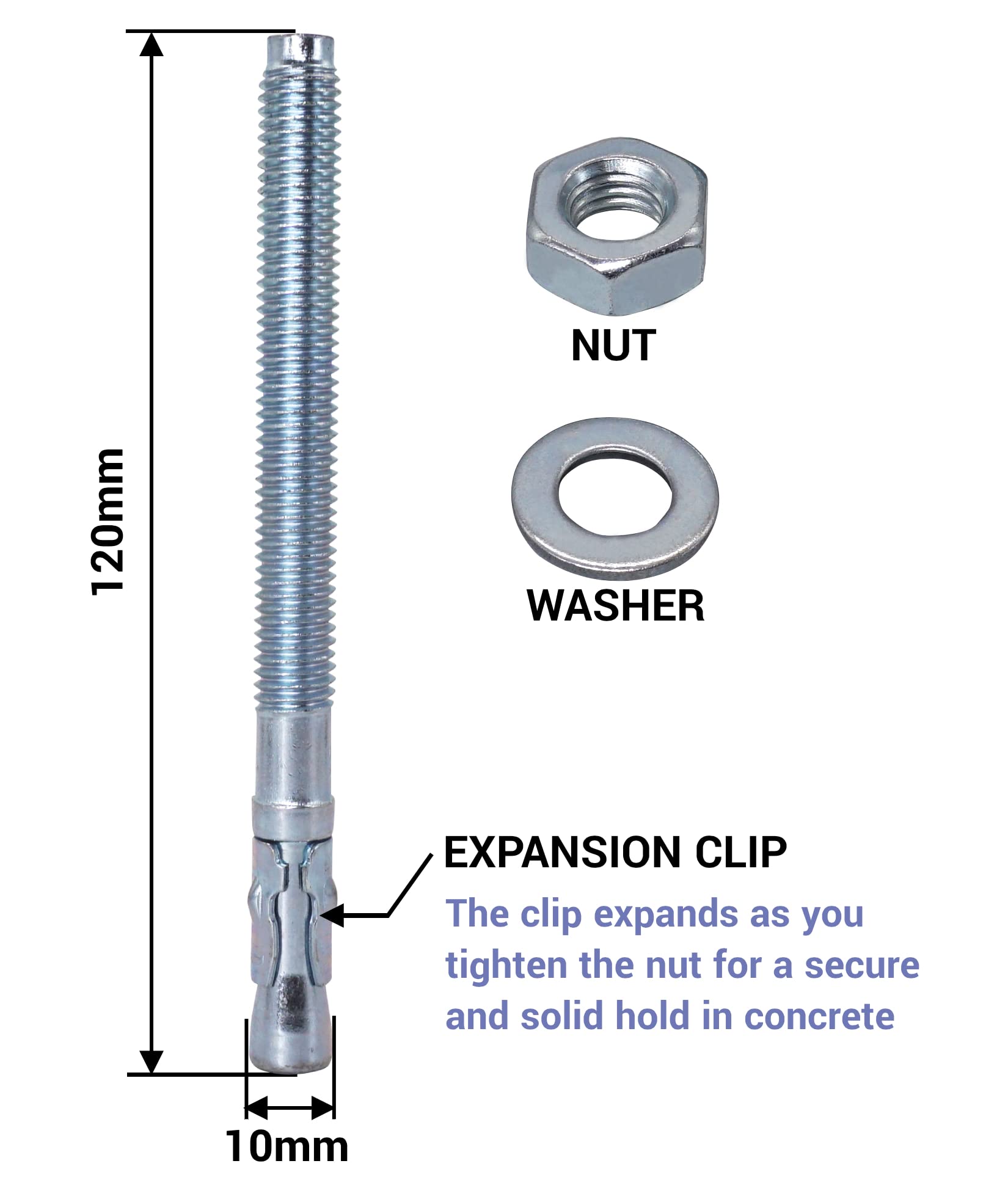 120mm

NUT

WASHER

EXPANSION CLIP

The clip expands as you tighten the nut for a secure and solid hold in concrete

10mm