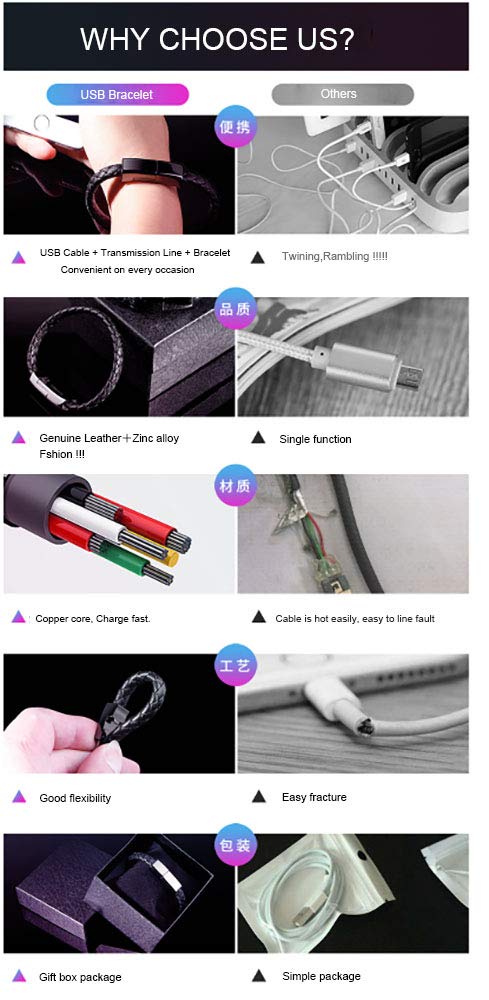 WHY CHOOSE US?

USB Bracelet

Others

便携

USB Cable + Transmission Line + Bracelet
Convenient on every occasion

Twining,Rambling !!!!!

品质

Genuine Leather+Zinc alloy
Fshion !!!

Single function

材质

Copper core, Charge fast.

Cable is hot easily, easy to line fault

工艺

Good flexibility

Easy fracture

包装

Gift box package

Simple package