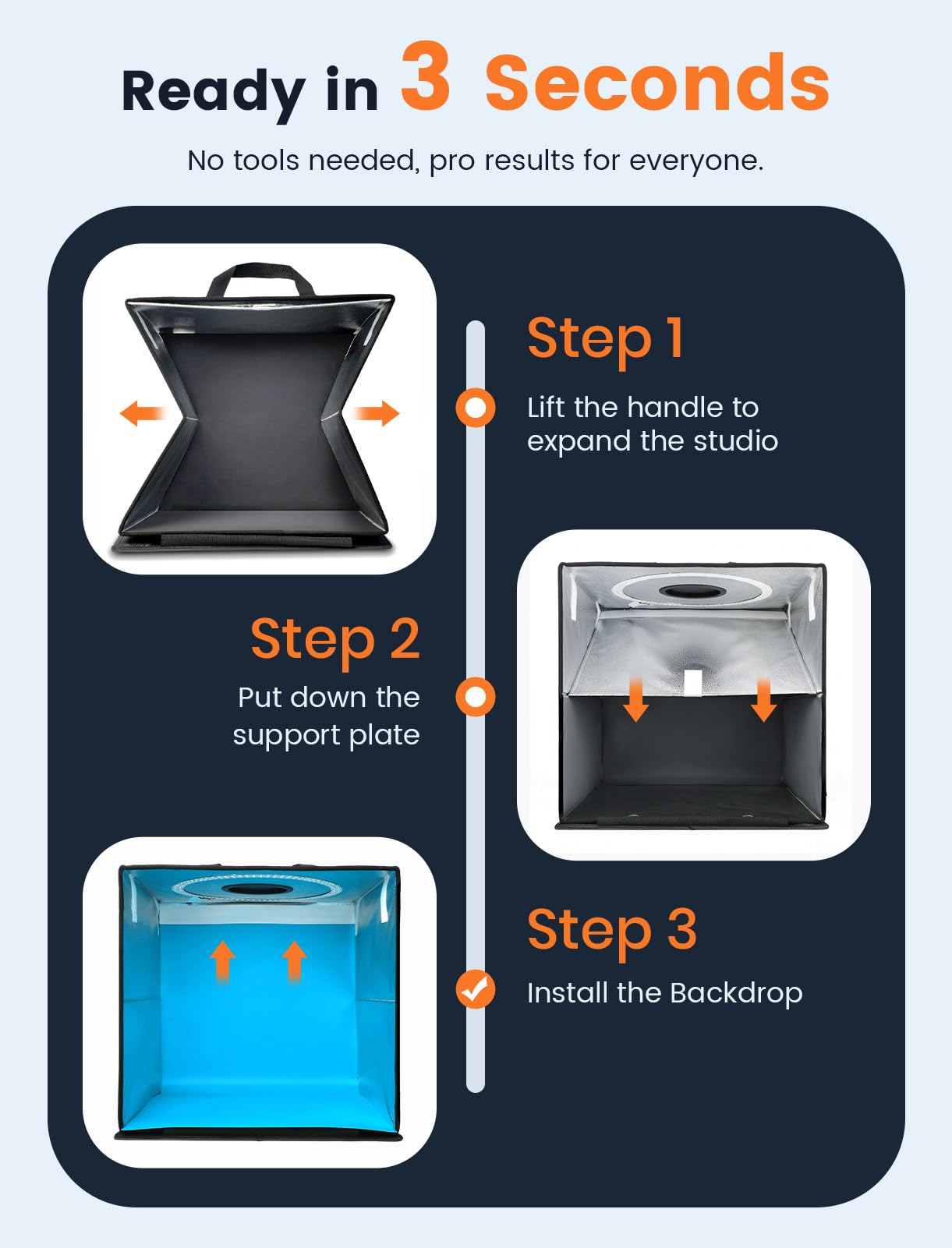 Ready in 3 Seconds

No tools needed, pro results for everyone.

Step 1

Lift the handle to expand the studio

Step 2

Put down the support plate

Step 3

Install the Backdrop