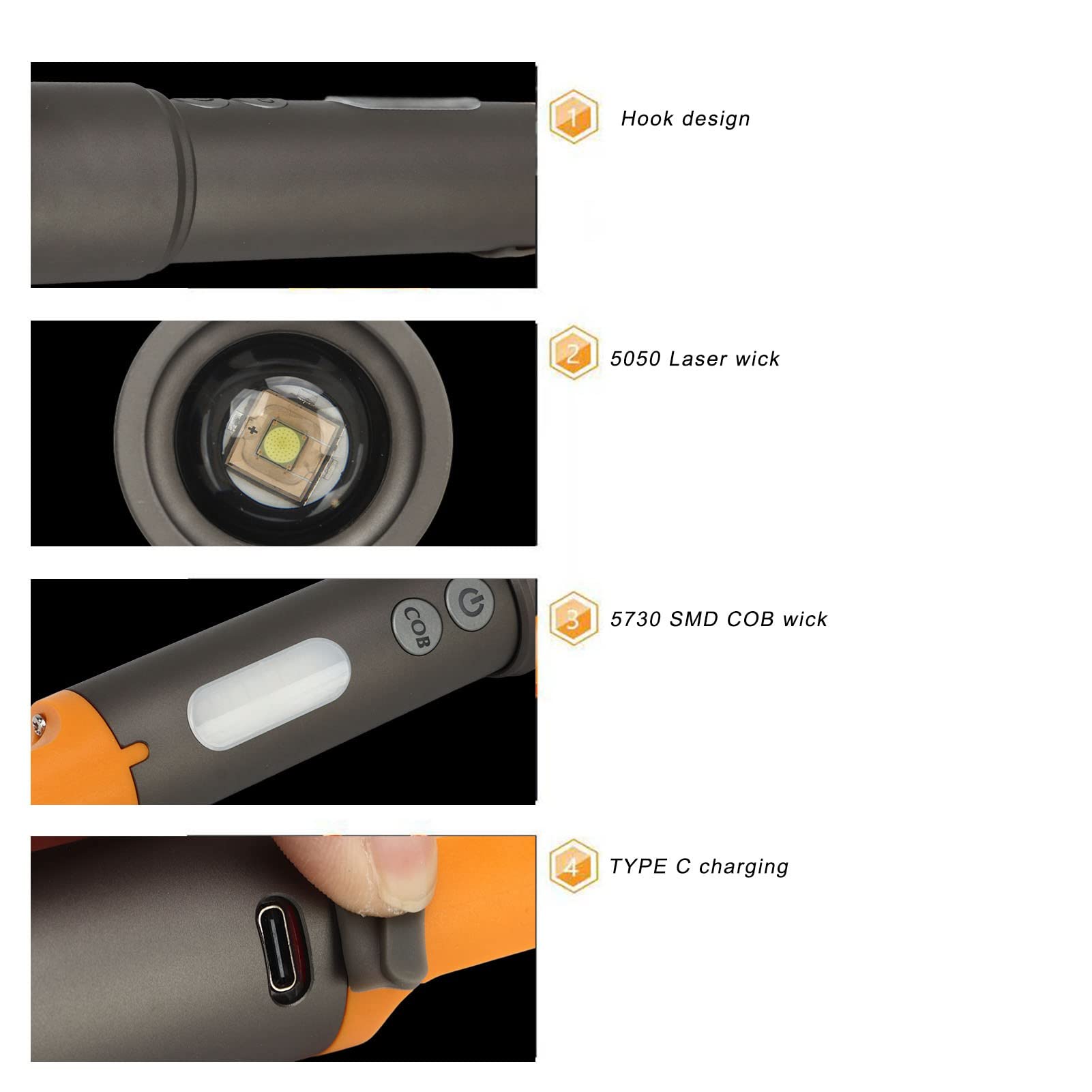 1 Hook design

2 5050 Laser wick

COB

3 5730 SMD COB wick

4 TYPE C charging