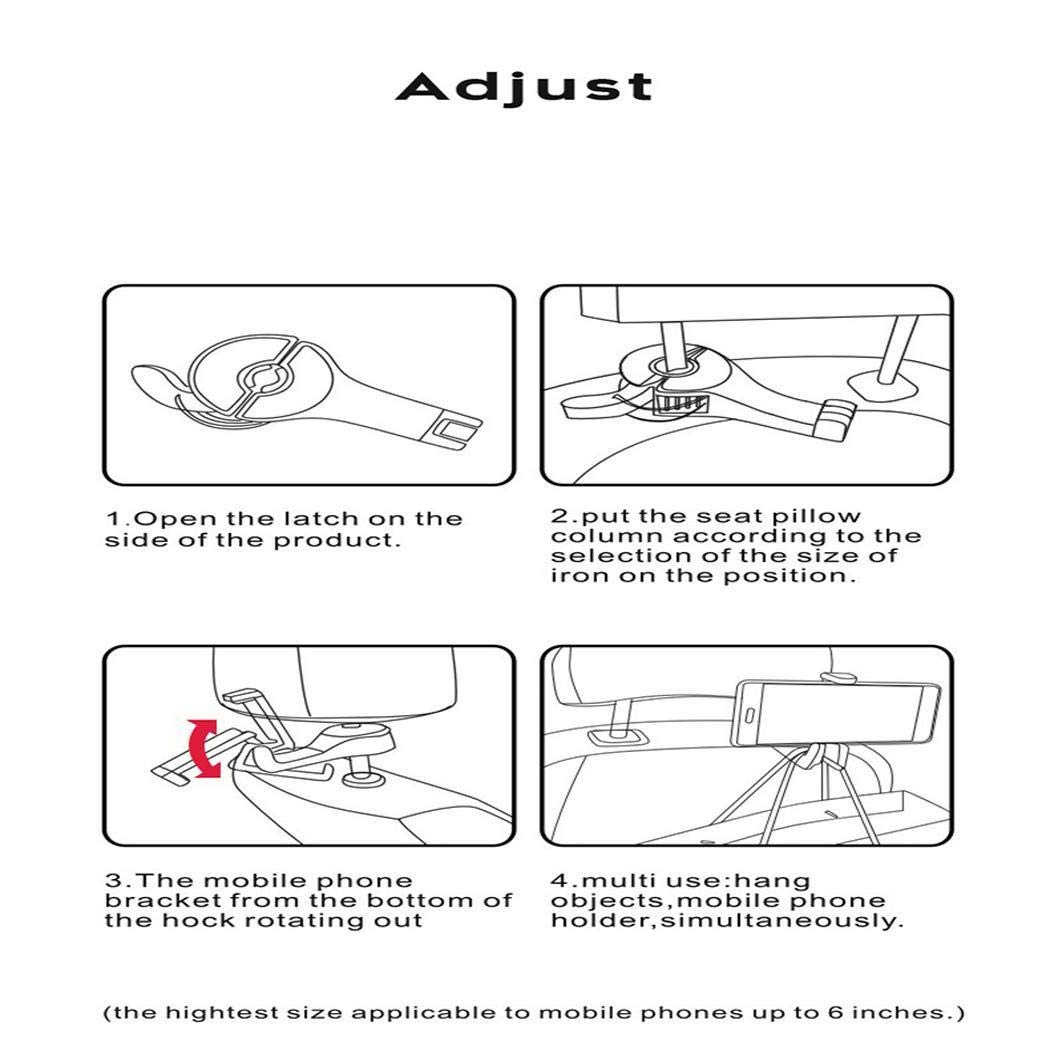 Adjust

1.Open the latch on the side of the product.

2.put the seat pillow column according to the selection of the size of iron on the position.

3.The mobile phone bracket from the bottom of the hock rotating out

4.multi use:hang objects,mobile phone holder,simultaneously.

(the hightest size applicable to mobile phones up to 6 inches.)