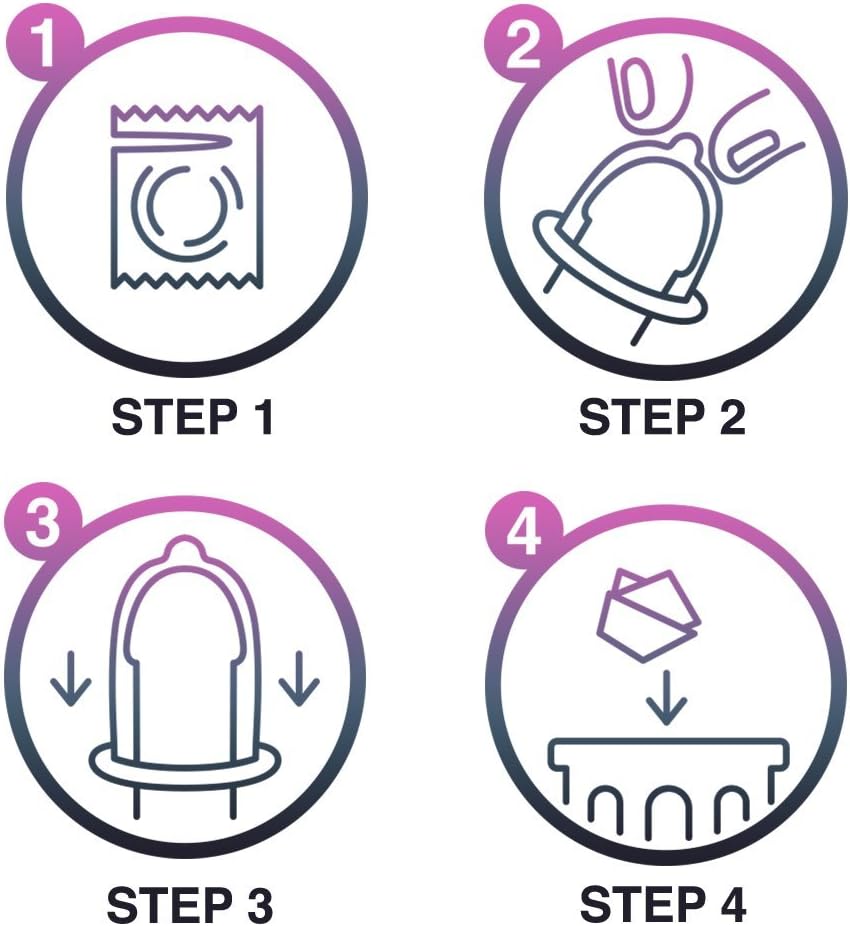 1

STEP 1

2

STEP 2

3

STEP 3

4

STEP 4