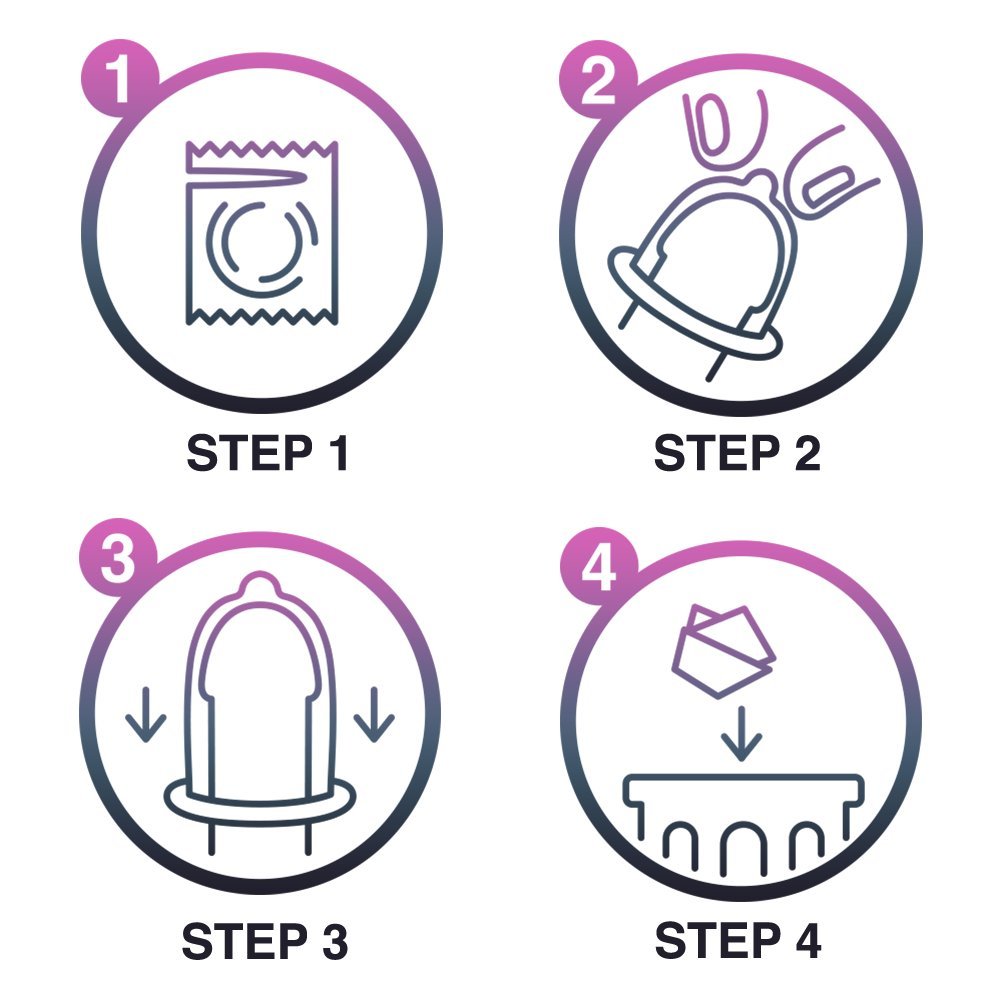 1

STEP 1

2

STEP 2

3

STEP 3

4

STEP 4