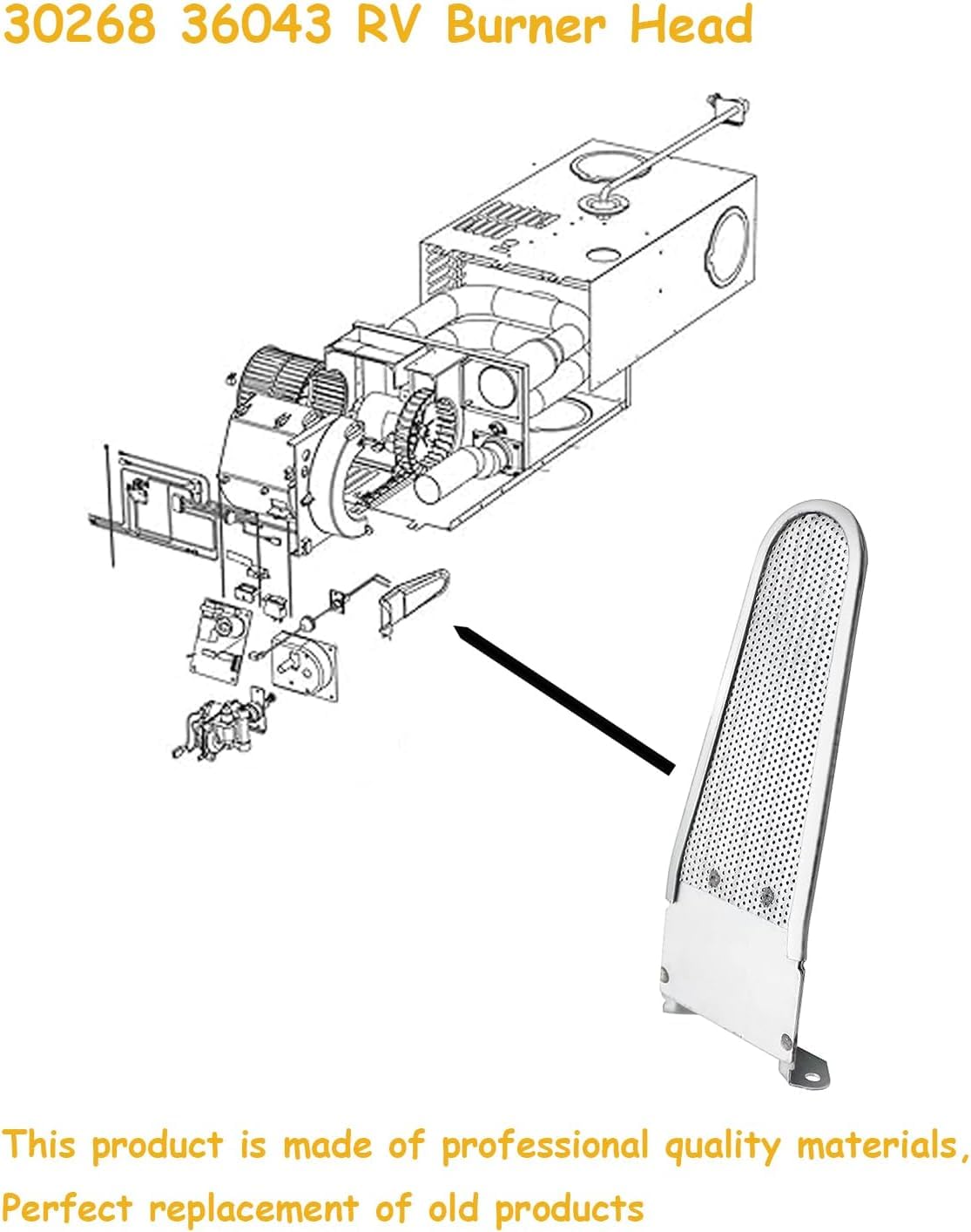 30268 36043 RV Burner Head

This product is made of professional quality materials, Perfect replacement of old products