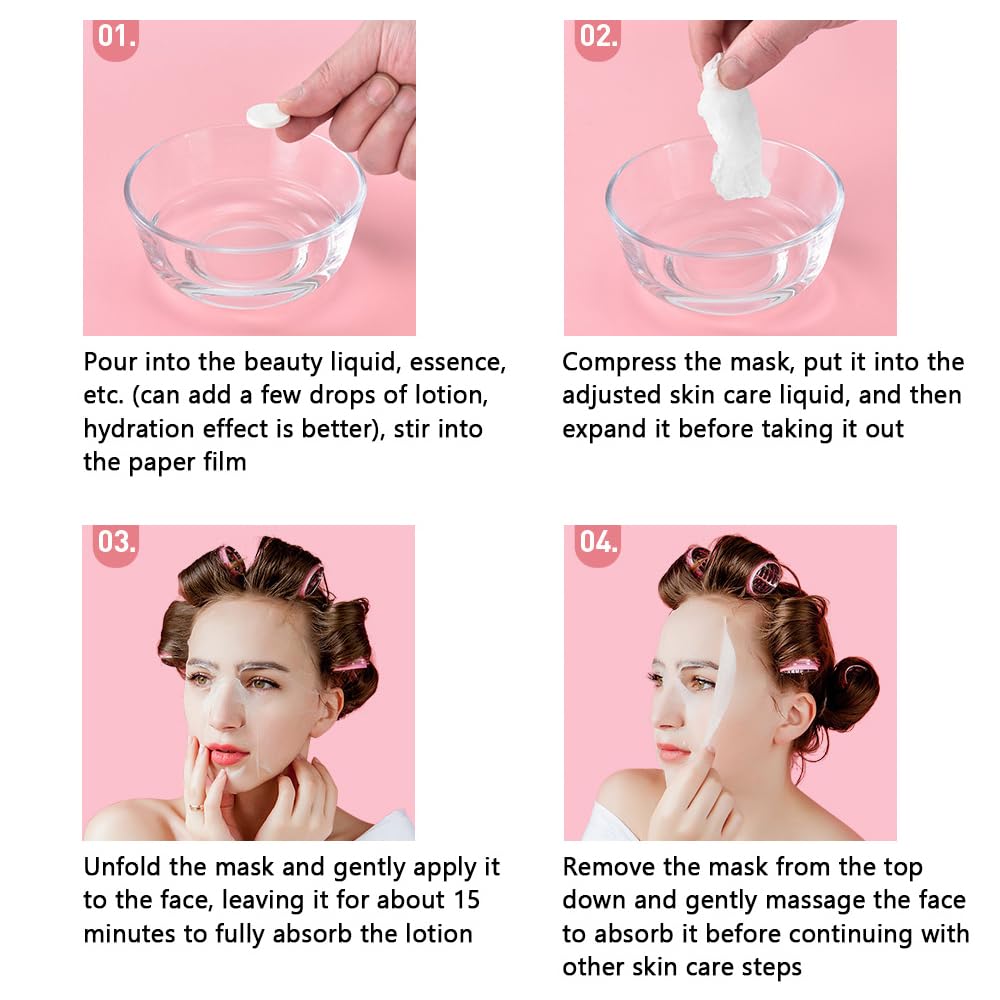 01.

Pour into the beauty liquid, essence, etc. (can add a few drops of lotion, hydration effect is better), stir into the paper film

02.

Compress the mask, put it into the adjusted skin care liquid, and then expand it before taking it out

03.

Unfold the mask and gently apply it to the face, leaving it for about 15 minutes to fully absorb the lotion

04.

Remove the mask from the top down and gently massage the face to absorb it before continuing with other skin care steps