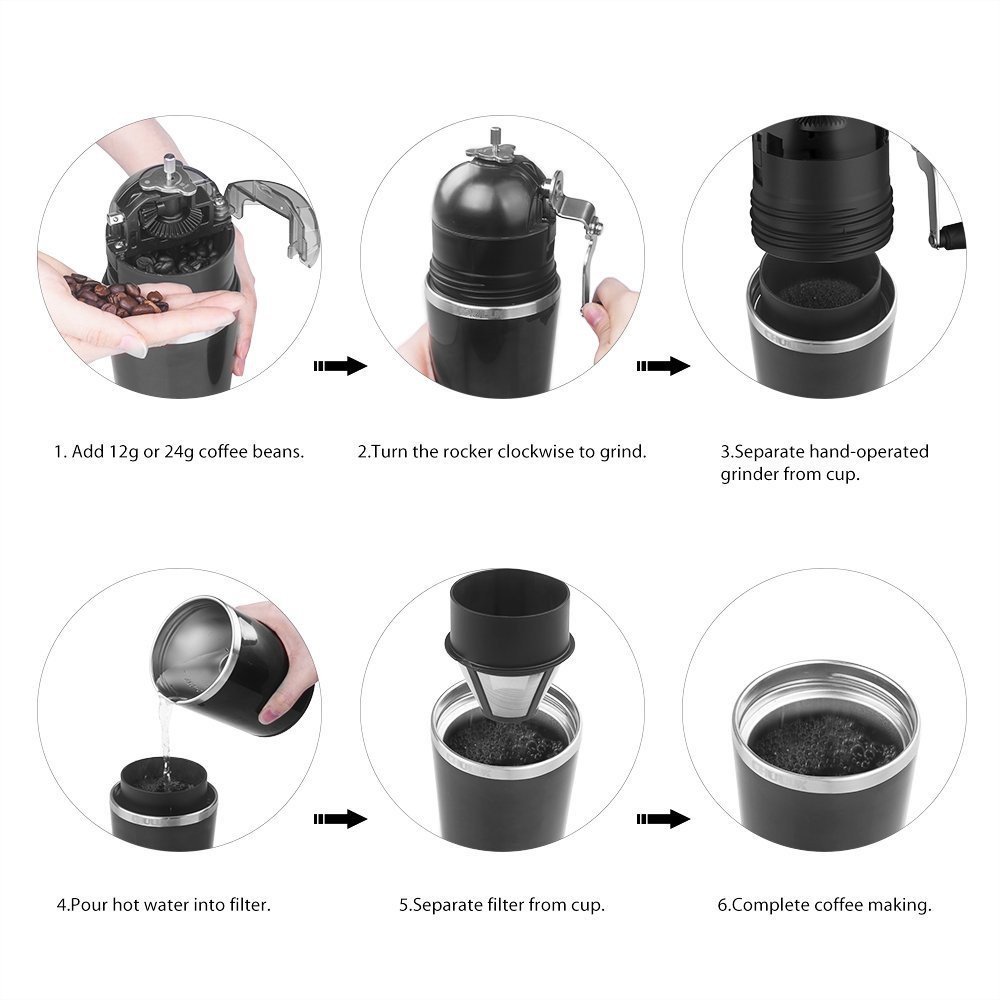 1. Add 12g or 24g coffee beans.

2.Turn the rocker clockwise to grind.

3.Separate hand-operated grinder from cup.

4.Pour hot water into filter.

5.Separate filter from cup.

6.Complete coffee making.