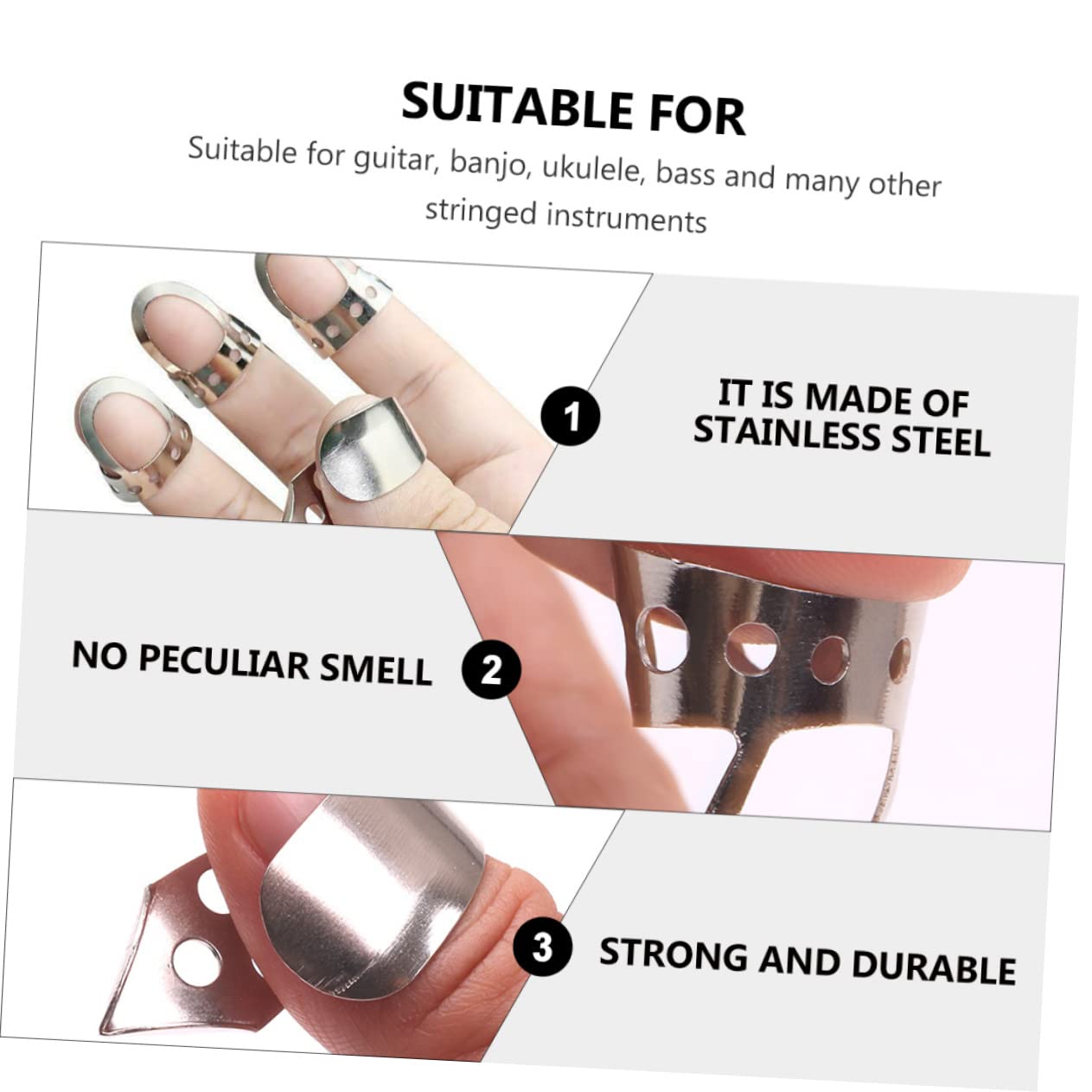 SUITABLE FOR

Suitable for guitar, banjo, ukulele, bass and many other stringed instruments

1

IT IS MADE OF STAINLESS STEEL

NO PECULIAR SMELL

2

3

STRONG AND DURABLE