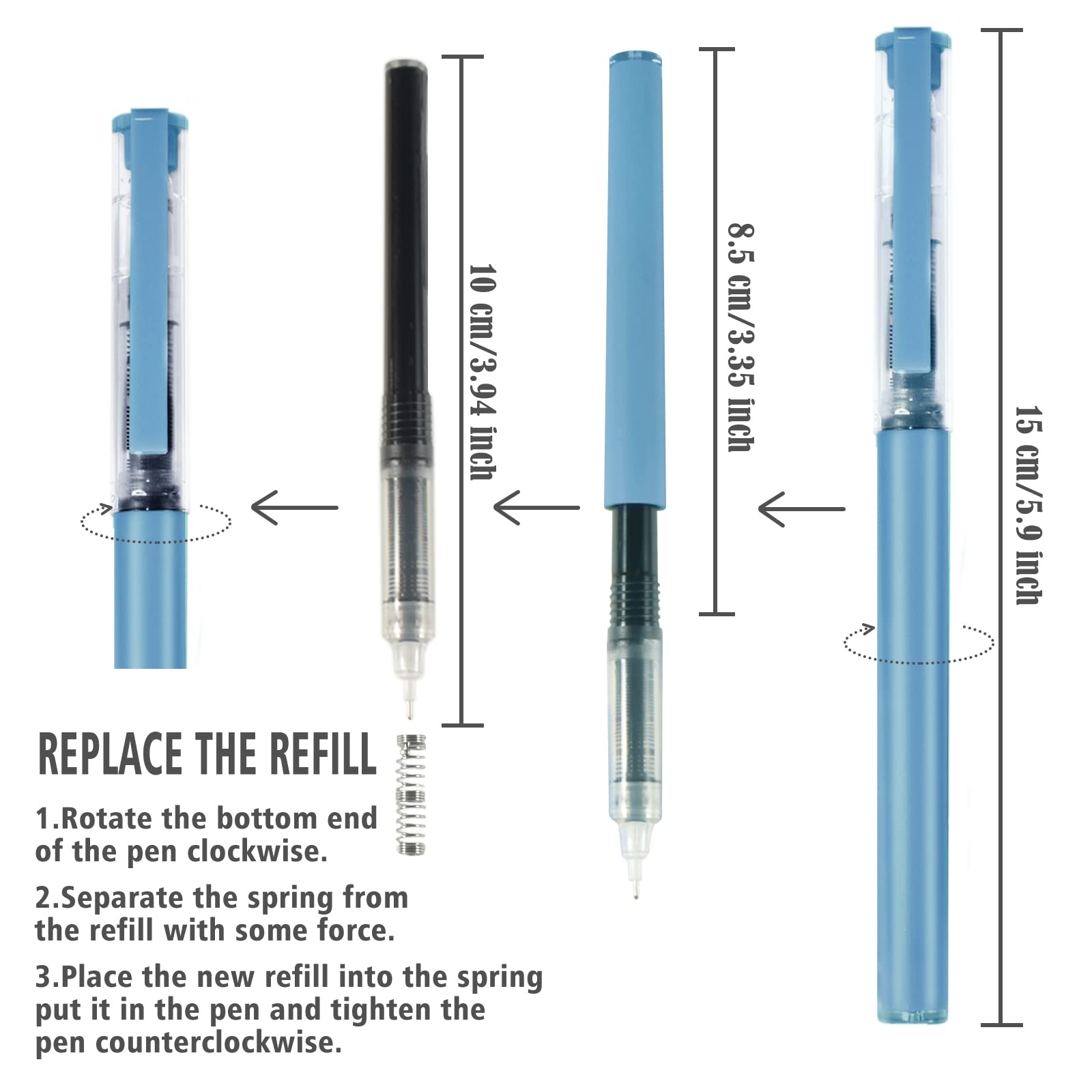 10 cm/3.94 inch

8.5 cm/3.35 inch

15 cm/5.9 inch

REPLACE THE REFILL

1.Rotate the bottom end of the pen clockwise.

2.Separate the spring from the refill with some force.

3.Place the new refill into the spring put it in the pen and tighten the pen counterclockwise.