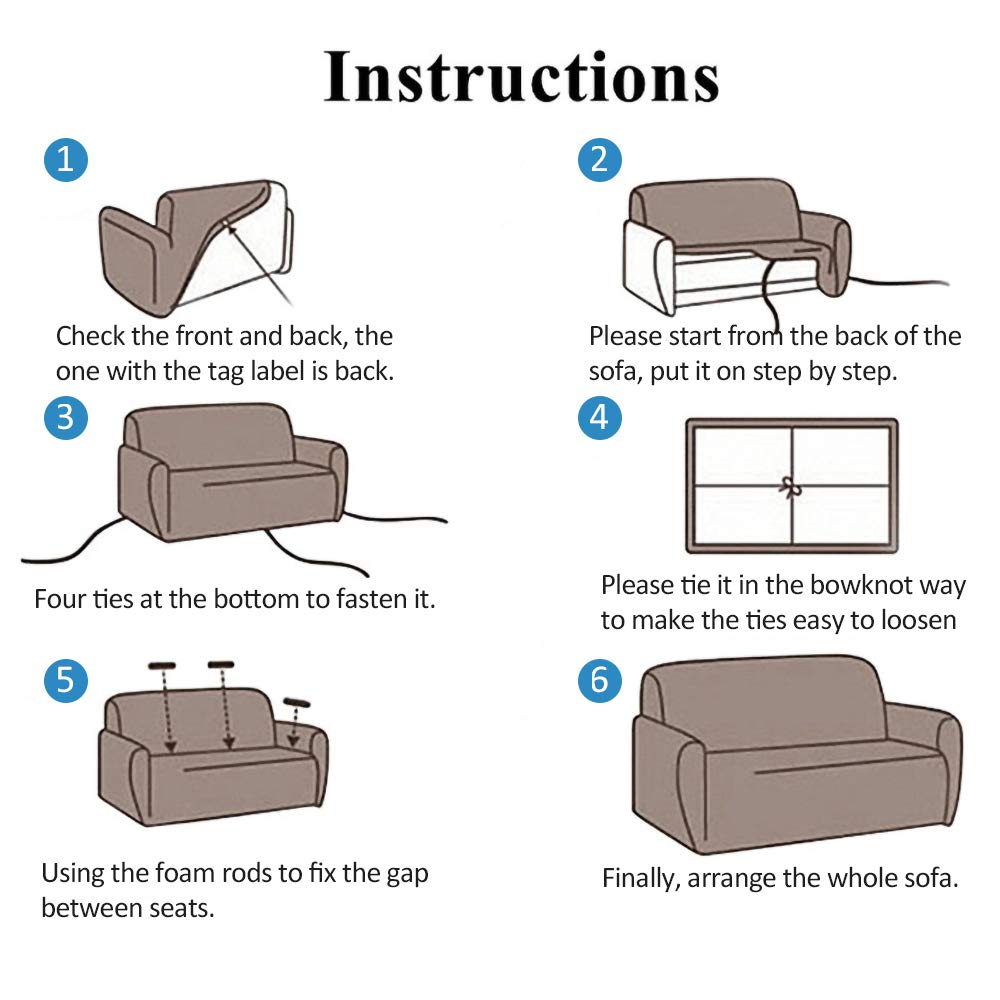 Instructions

1

Check the front and back, the one with the tag label is back.

2

Please start from the back of the sofa, put it on step by step.

3

Four ties at the bottom to fasten it.

4

Please tie it in the bowknot way to make the ties easy to loosen

5

Using the foam rods to fix the gap between seats.

6

Finally, arrange the whole sofa.