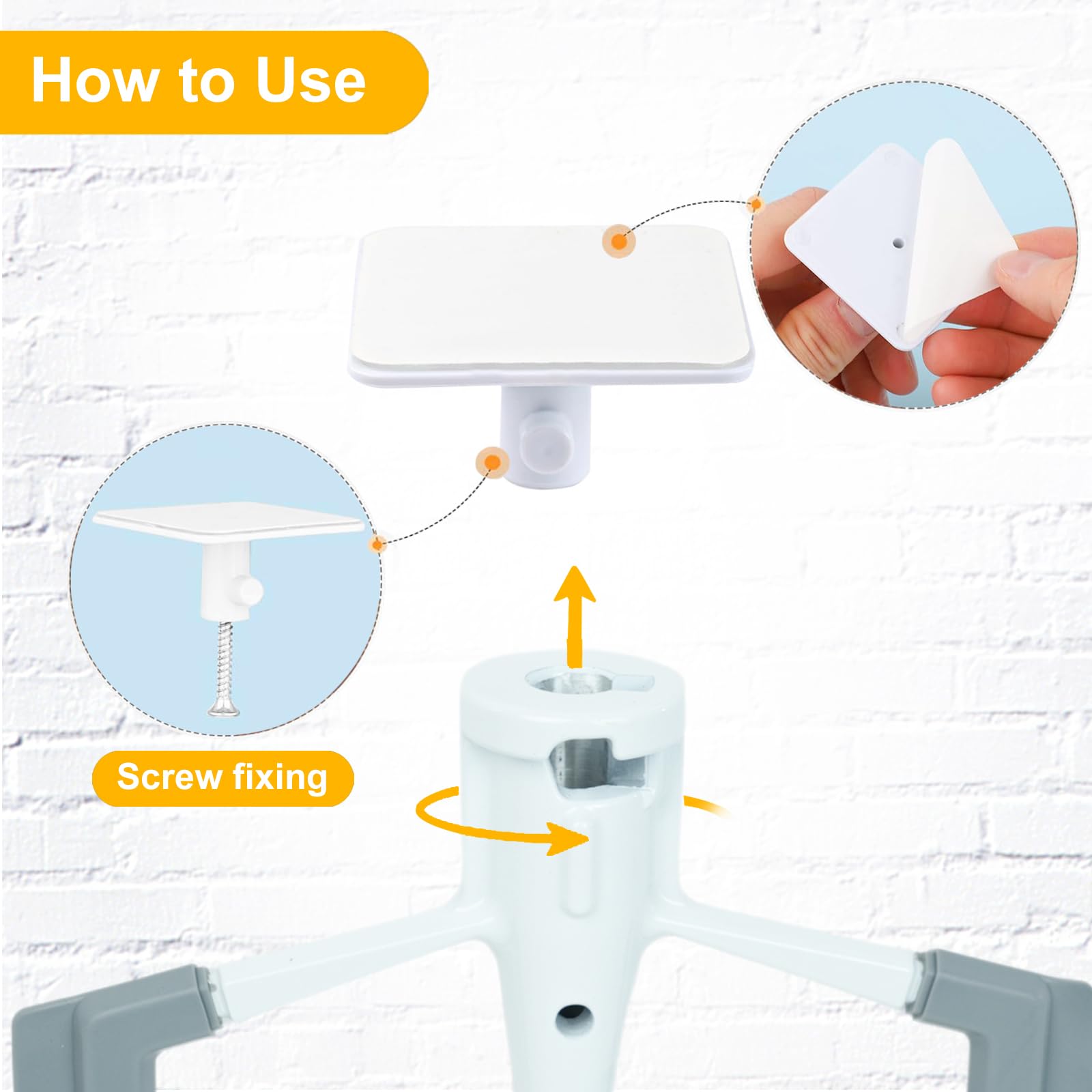 How to Use

Screw fixing