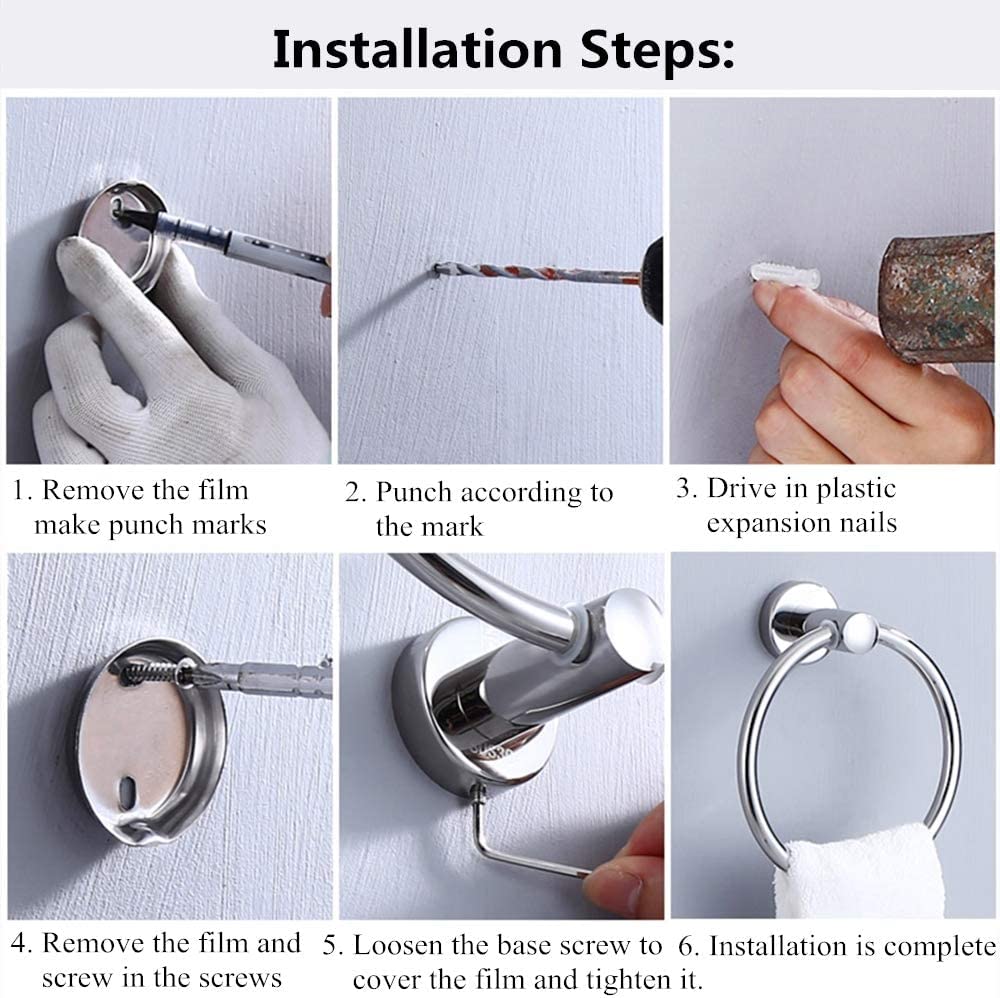 Installation Steps:

1. Remove the film make punch marks

2. Punch according to the mark

3. Drive in plastic expansion nails

4. Remove the film and screw in the screws

5. Loosen the base screw to cover the film and tighten it.

6. Installation is complete