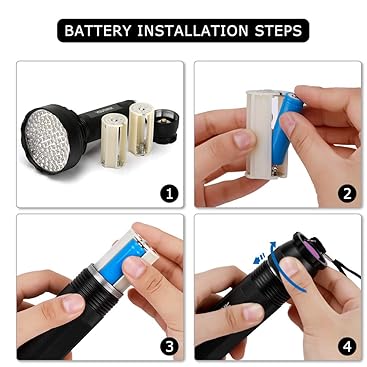 BATTERY INSTALLATION STEPS

1

2

3

4