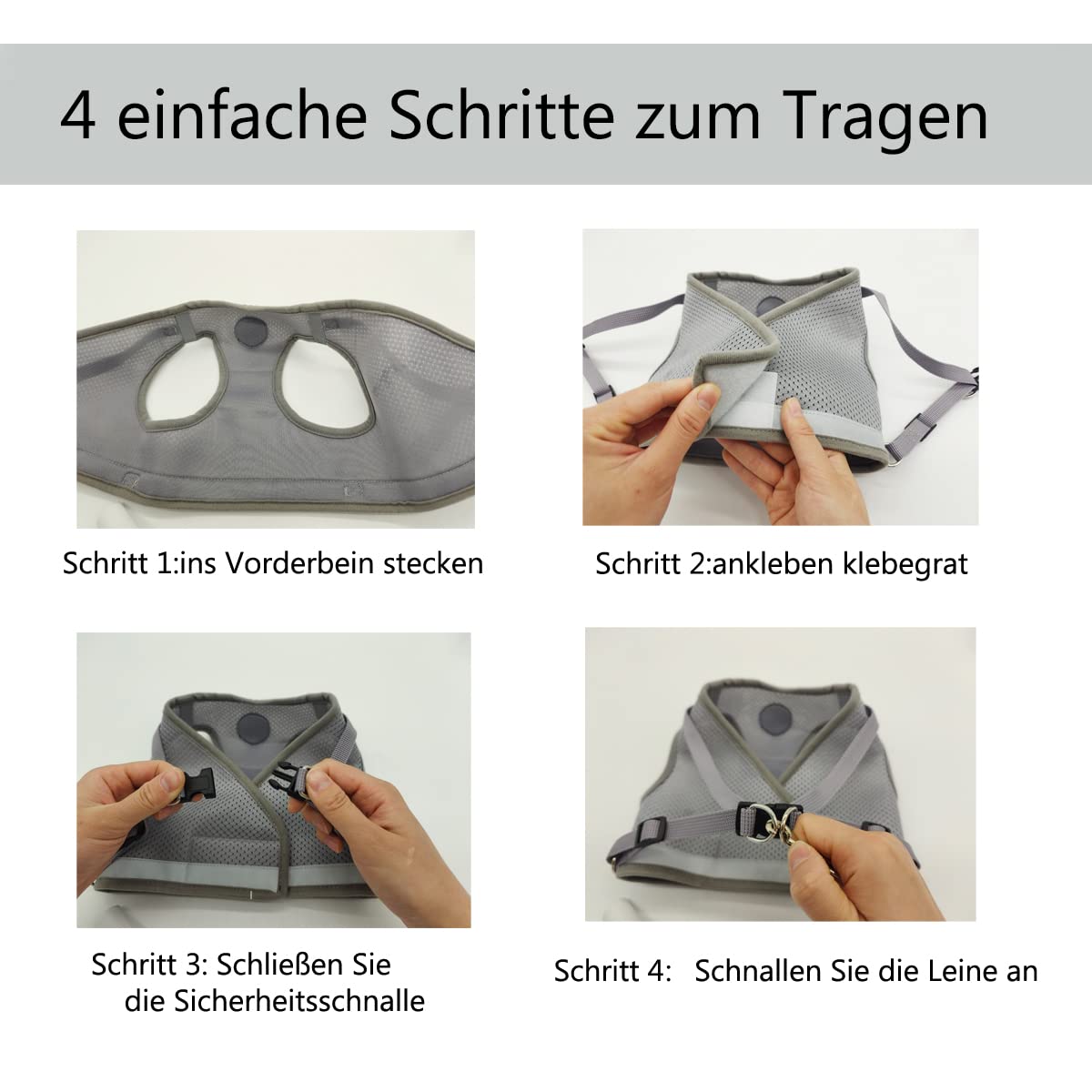 4 einfache Schritte zum Tragen

Schritt 1:ins Vorderbein stecken

Schritt 2:ankleben klebegrat

Schritt 3: Schließen Sie die Sicherheitsschnalle

Schritt 4: Schnallen Sie die Leine an