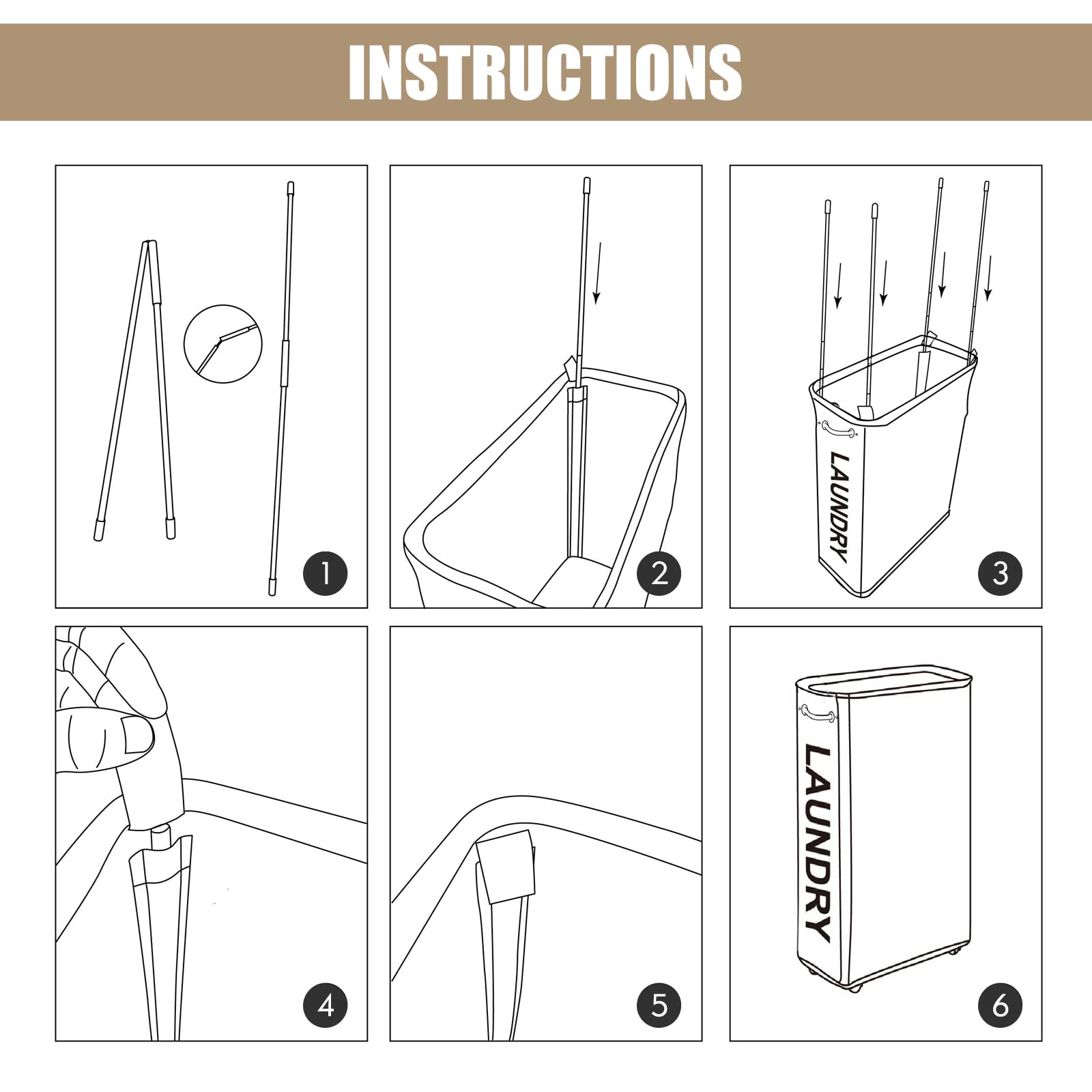 INSTRUCTIONS

1

2

LAUNDRY

3

4

5

LAUNDRY

6