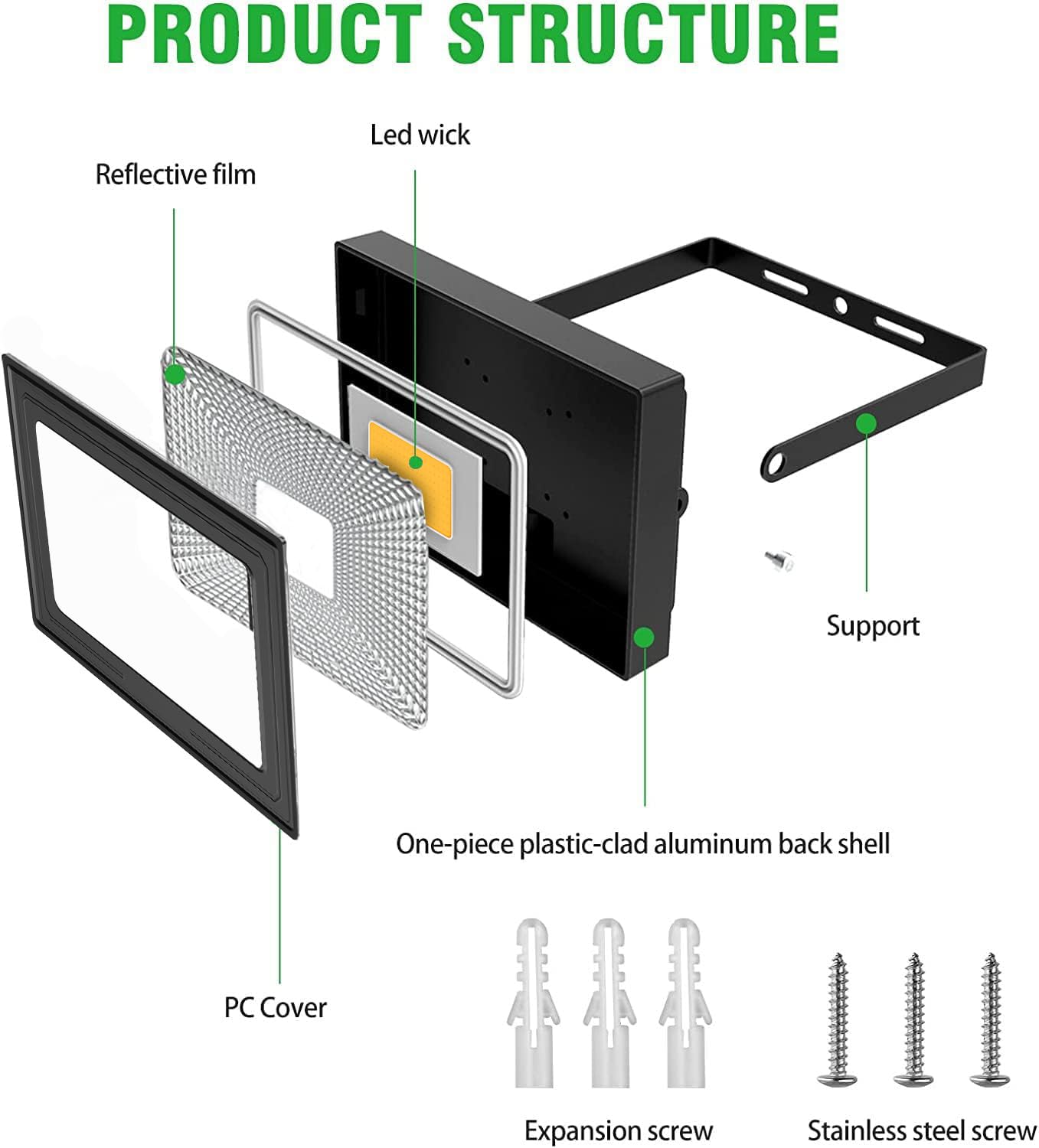 PRODUCT STRUCTURE

Led wick

Reflective film

Support

One-piece plastic-clad aluminum back shell

PC Cover

Expansion screw

Stainless steel screw