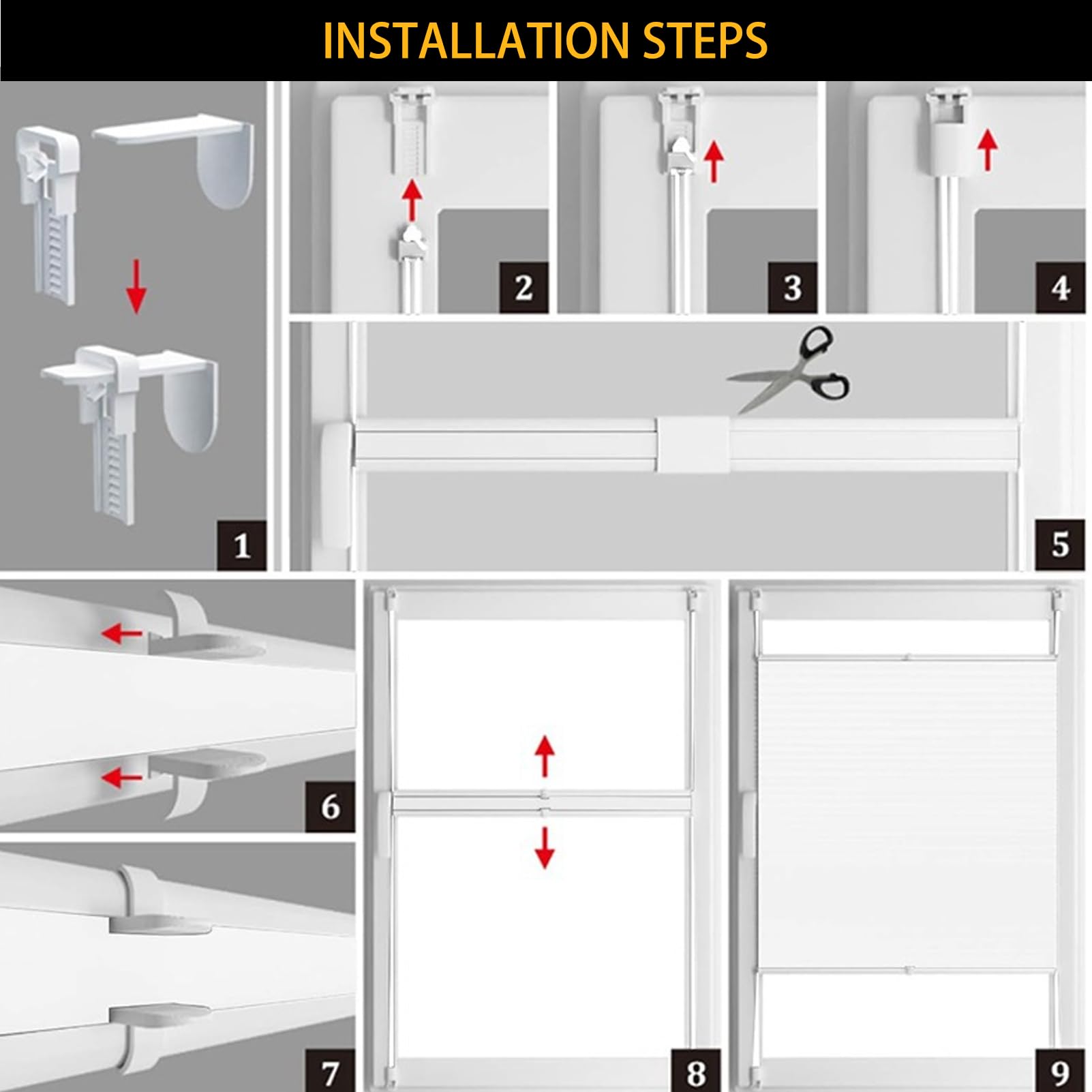 INSTALLATION STEPS

1

2

3

4

5

6

7

8

9