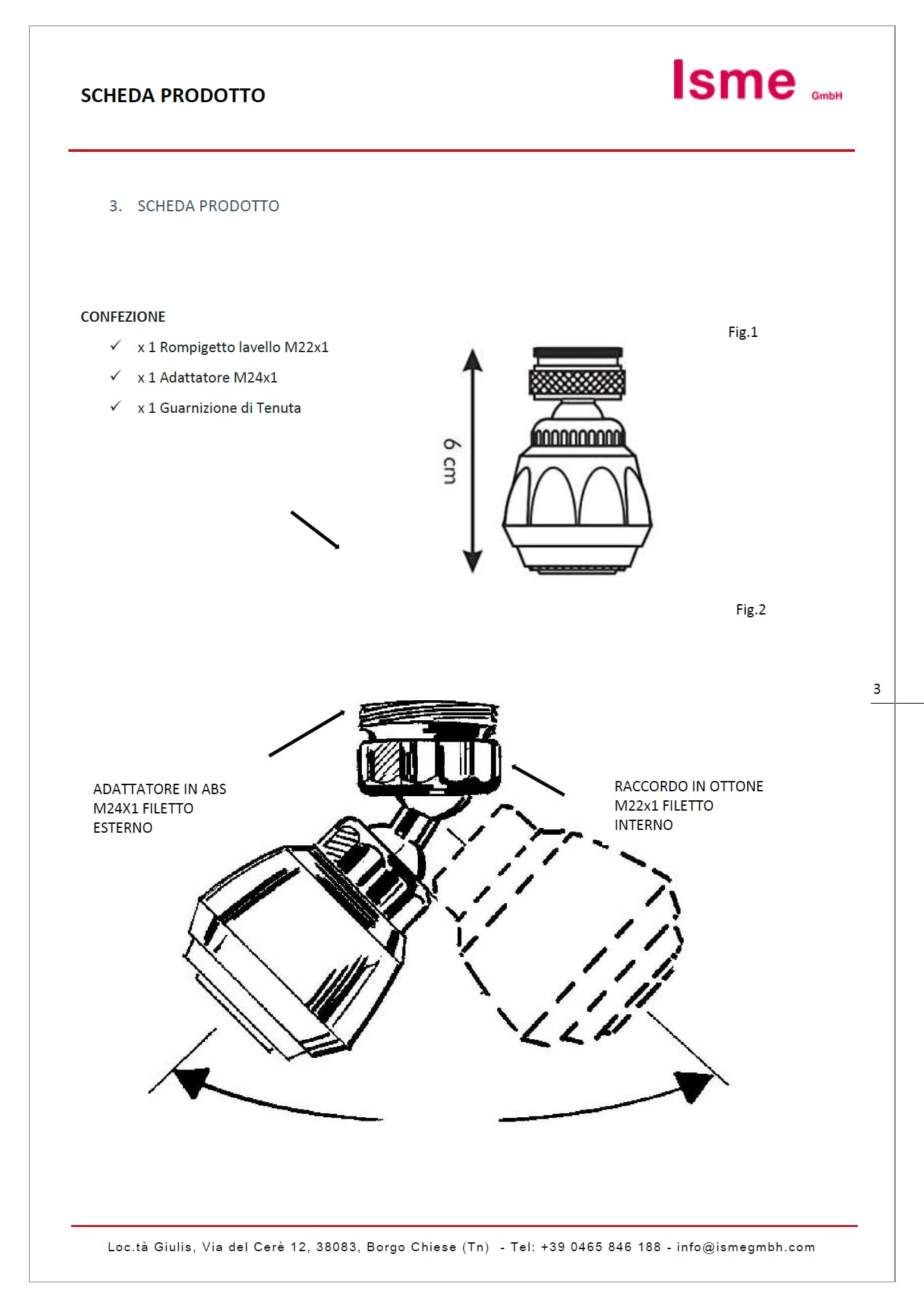 SCHEDA PRODOTTO

Isme GmbH

3. SCHEDA PRODOTTO

CONFEZIONE

✓ x 1 Rompigetto lavello M22x1

✓ x 1 Adattatore M24x1

✓ x 1 Guarnizione di Tenuta

Fig.1

6 cm

Fig.2

3

ADATTATORE IN ABS M24X1 FILETTO ESTERNO

RACCORDO IN OTTONE M22x1 FILETTO INTERNO

Loc.tà Giulis, Via del Cerè 12, 38083, Borgo Chiese (Tn) - Tel: +39 0465 846 188 - info@ismegmbh.com