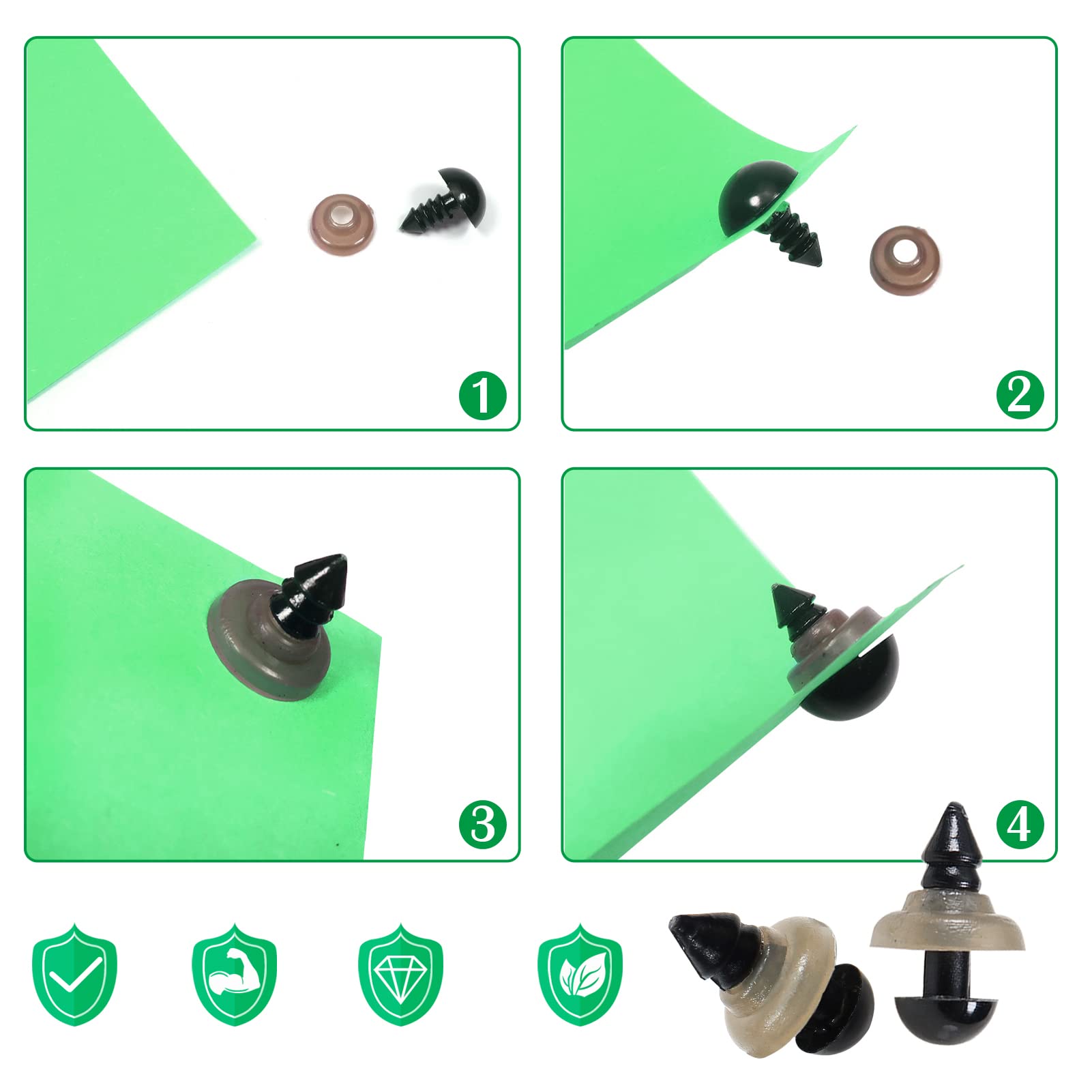 1

2

3

4