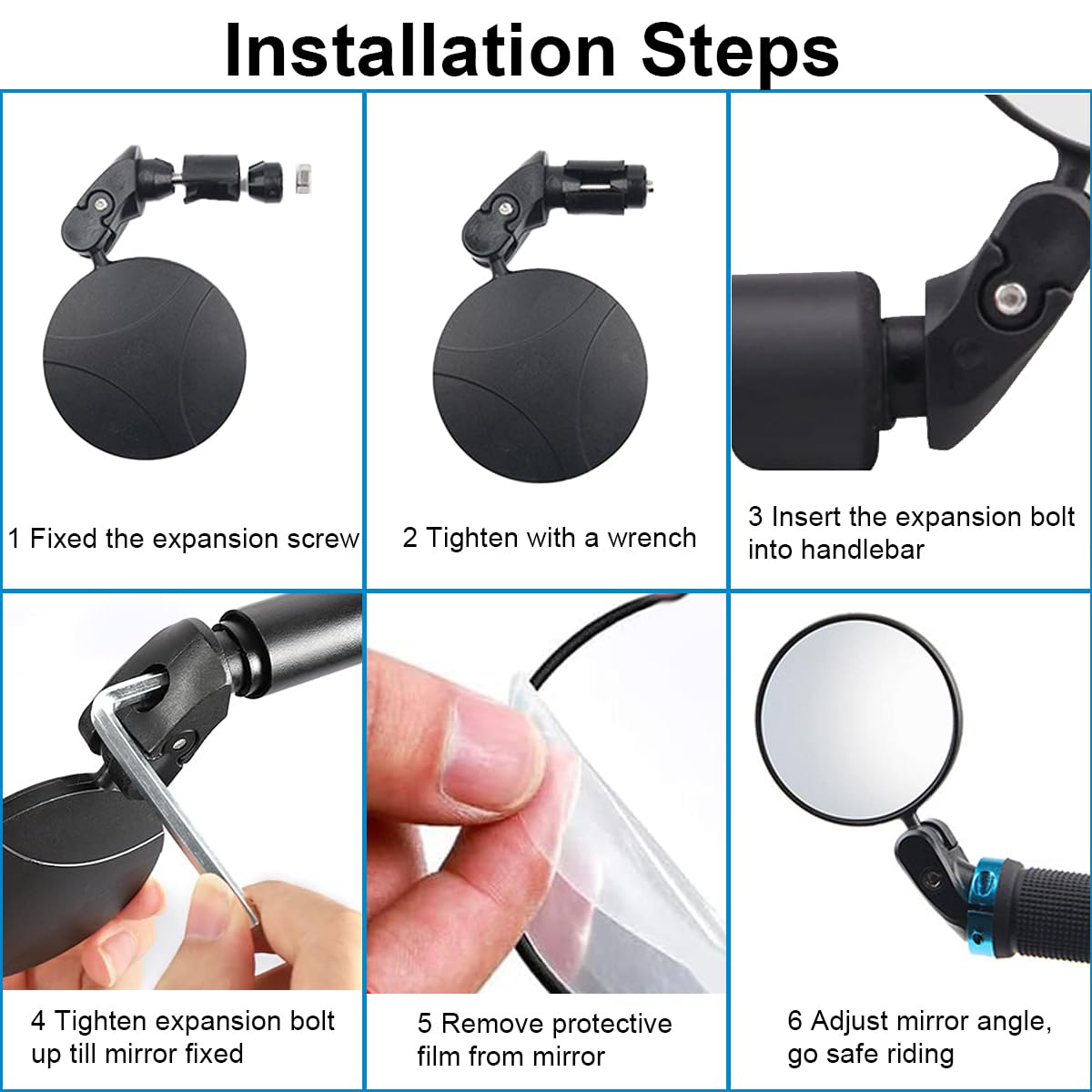 Installation Steps

1 Fixed the expansion screw

2 Tighten with a wrench

3 Insert the expansion bolt into handlebar

4 Tighten expansion bolt up till mirror fixed

5 Remove protective film from mirror

6 Adjust mirror angle, go safe riding