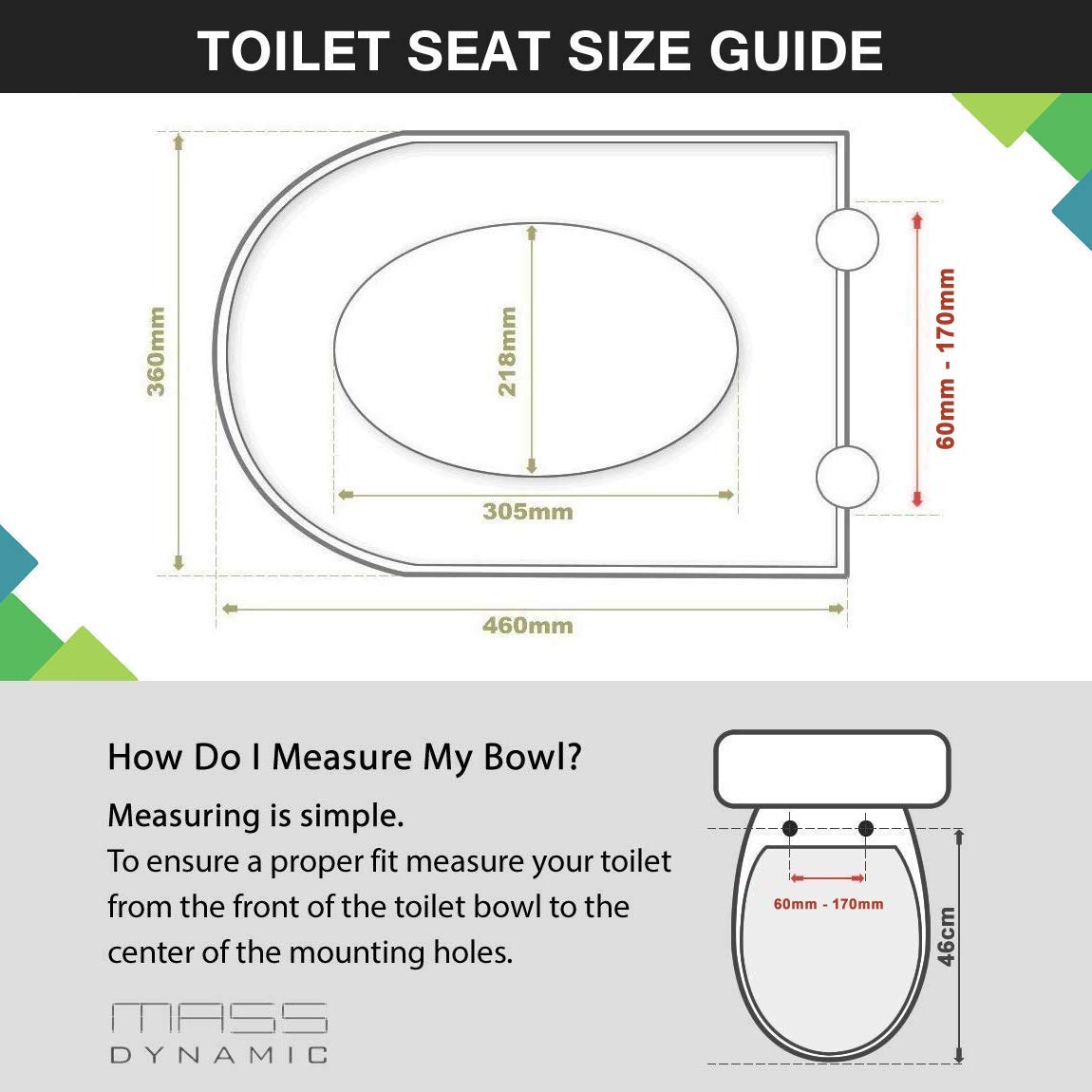 TOILET SEAT SIZE GUIDE

360mm

218mm

305mm

460mm

60mm - 170mm

How Do I Measure My Bowl?

Measuring is simple.
To ensure a proper fit measure your toilet from the front of the toilet bowl to the center of the mounting holes.

MASS
DYNAMIC

60mm - 170mm

46cm