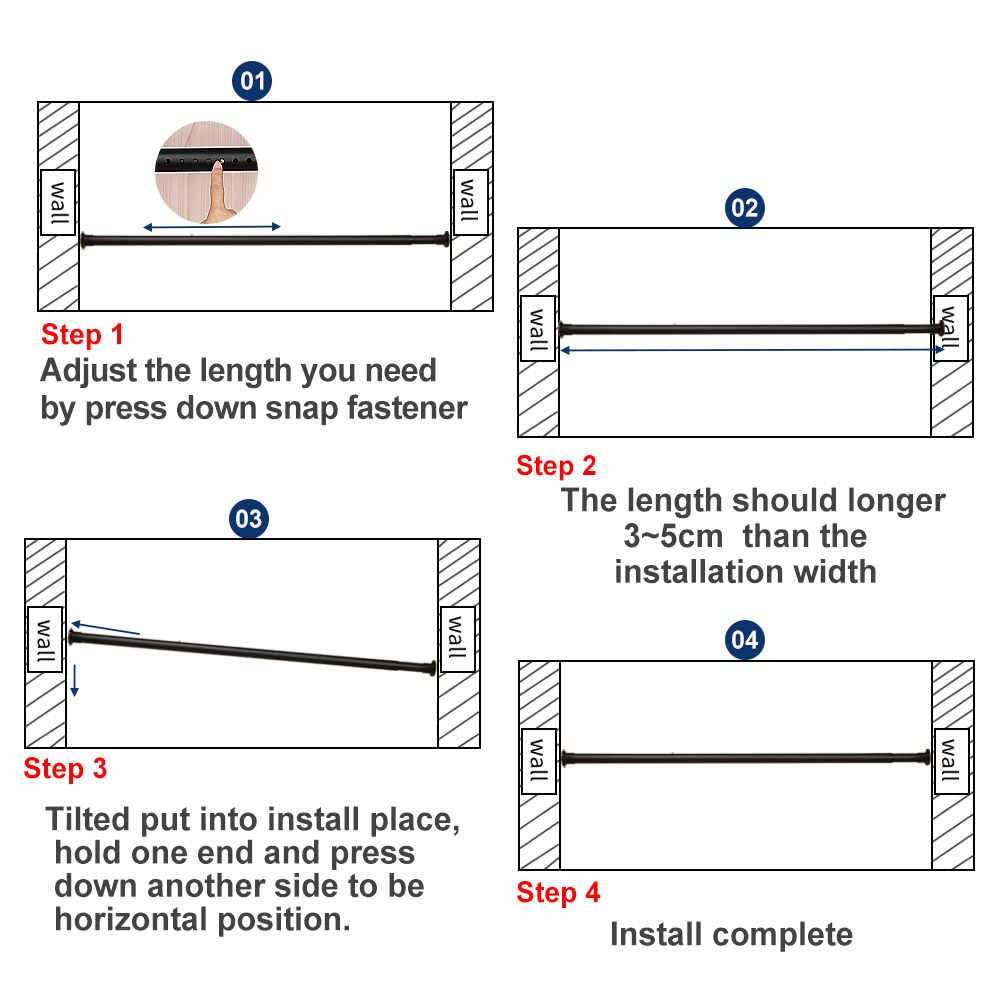 01

wall

wall

Step 1
Adjust the length you need by press down snap fastener

02

wall

wall

Step 2
The length should longer 3~5cm than the installation width

03

wall

wall

Step 3
Tilted put into install place, hold one end and press down another side to be horizontal position.

04

wall

wall

Step 4
Install complete