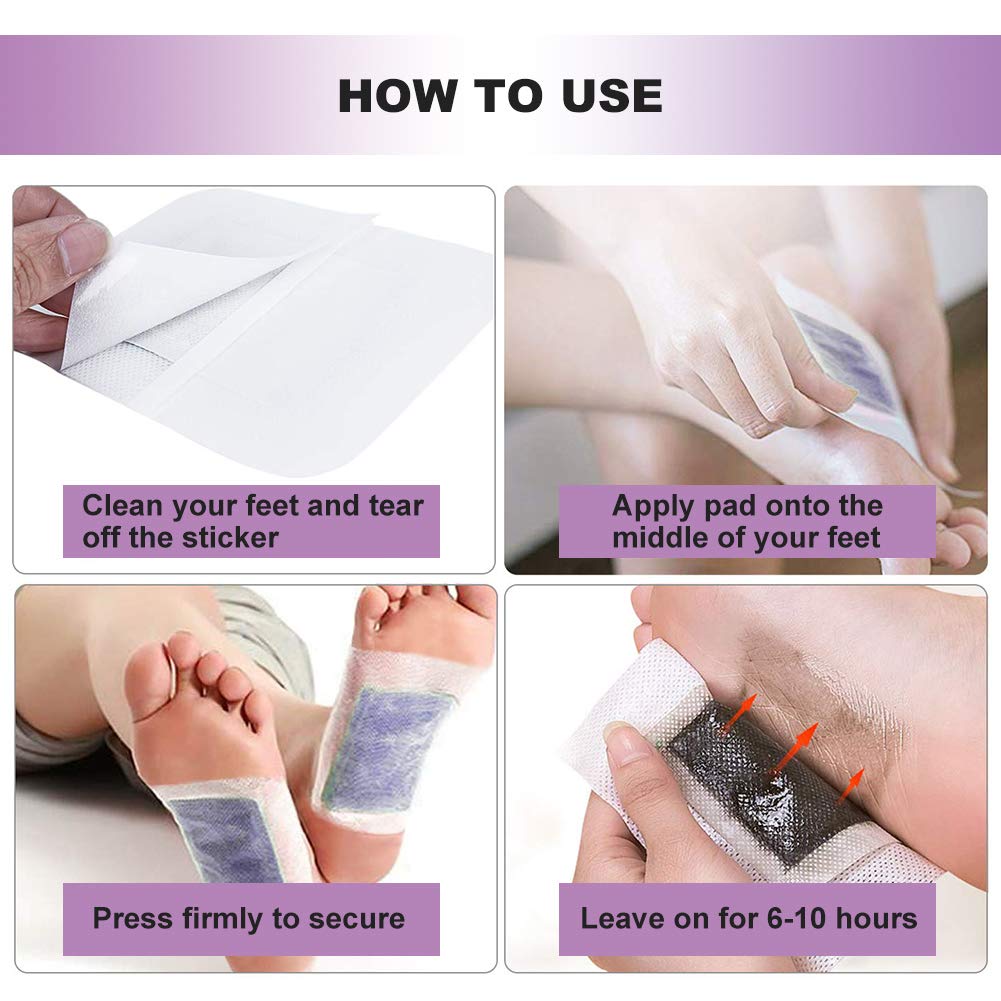 HOW TO USE

Clean your feet and tear off the sticker

Apply pad onto the middle of your feet

Press firmly to secure

Leave on for 6-10 hours