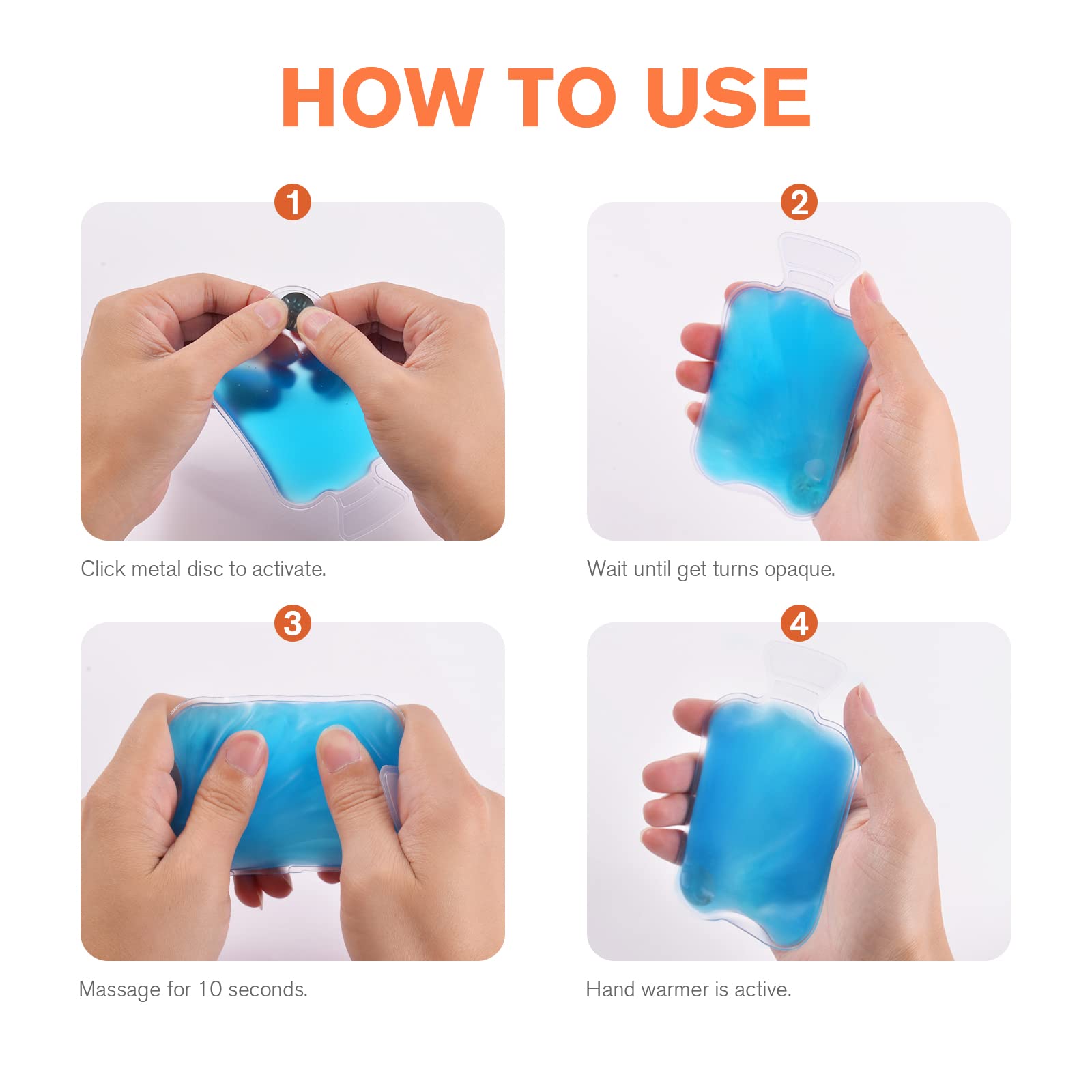 HOW TO USE

1

Click metal disc to activate.

2

Wait until get turns opaque.

3

Massage for 10 seconds.

4

Hand warmer is active.