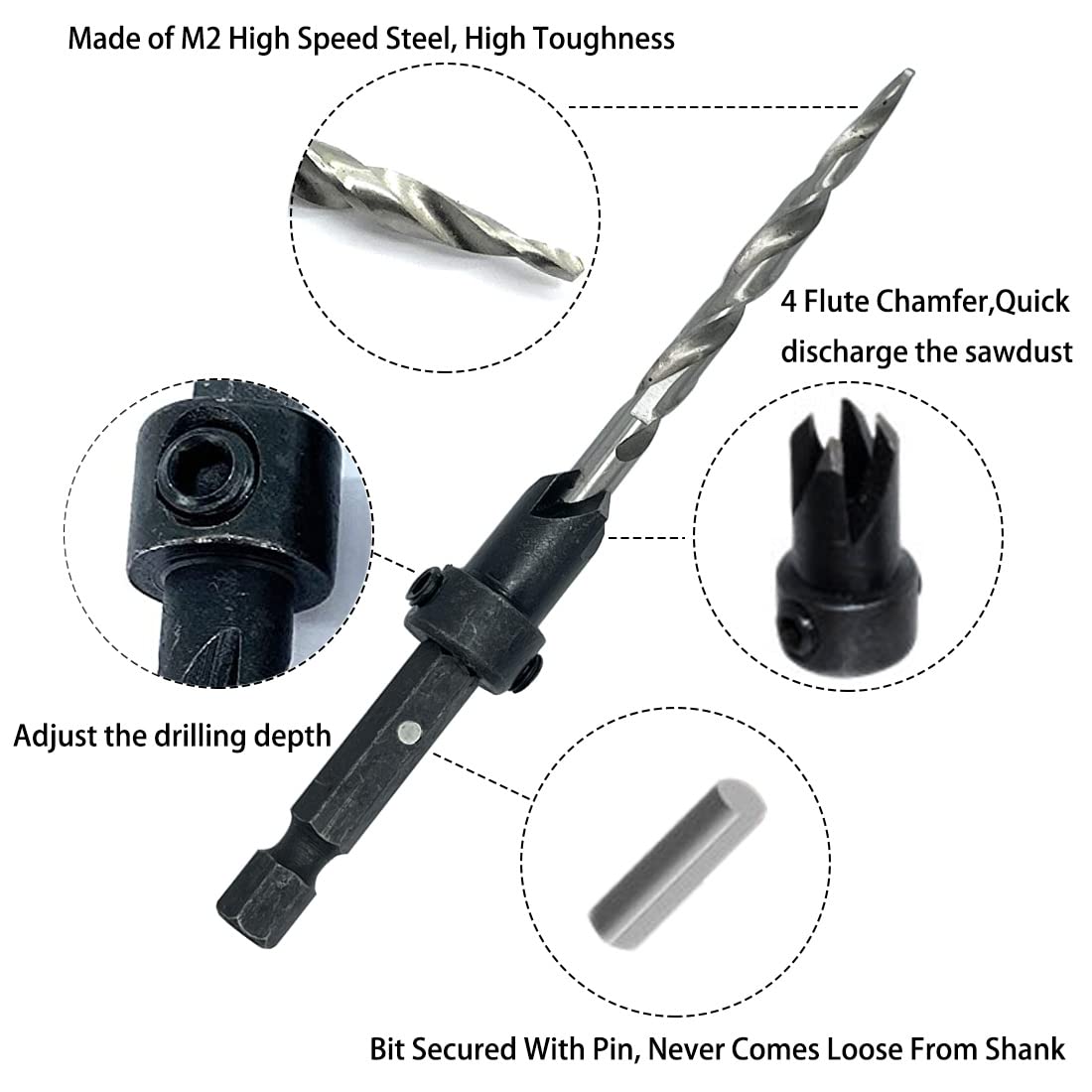 Made of M2 High Speed Steel, High Toughness

4 Flute Chamfer,Quick discharge the sawdust

Adjust the drilling depth

Bit Secured With Pin, Never Comes Loose From Shank