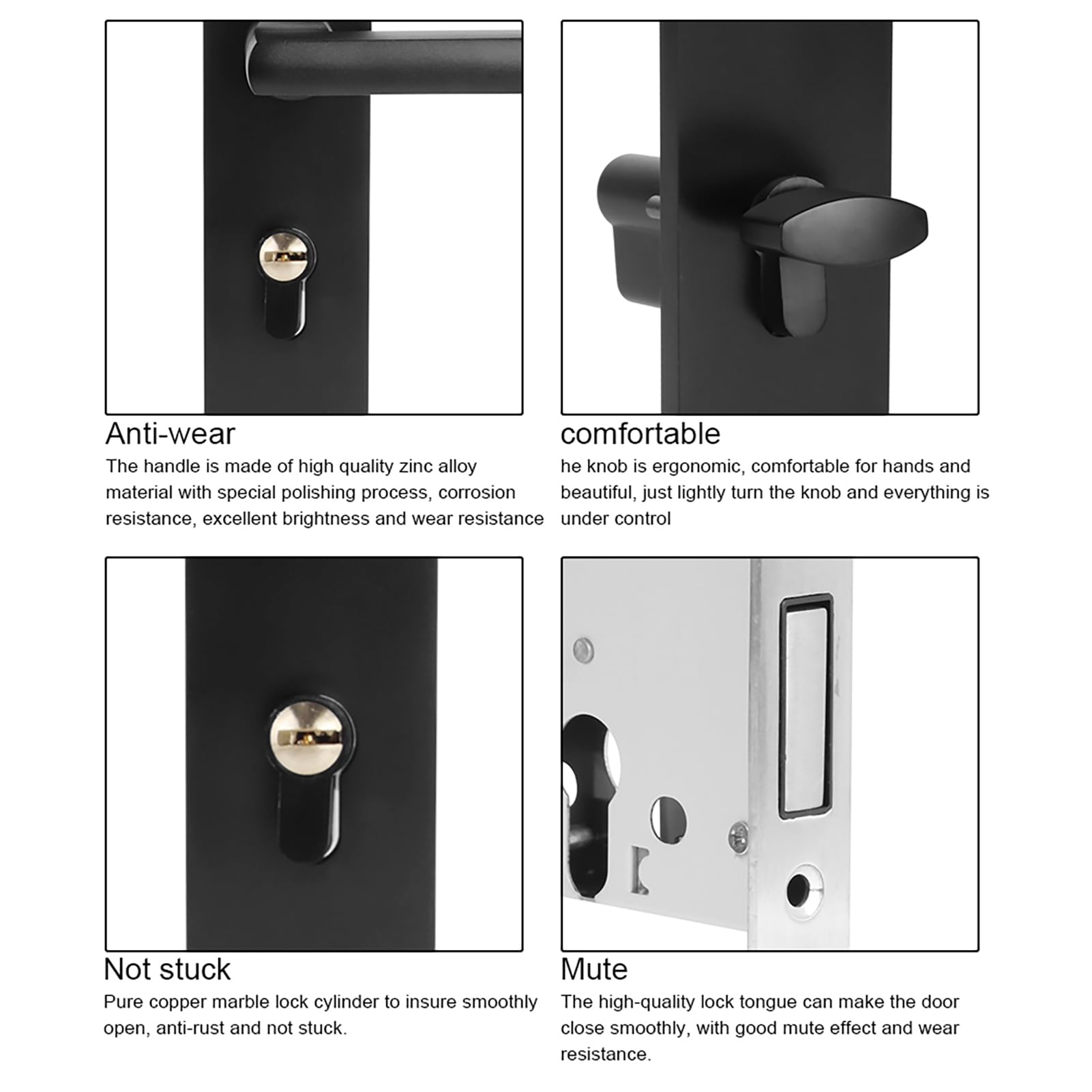 Anti-wear
The handle is made of high quality zinc alloy material with special polishing process, corrosion resistance, excellent brightness and wear resistance

comfortable
he knob is ergonomic, comfortable for hands and beautiful, just lightly turn the knob and everything is under control

Not stuck
Pure copper marble lock cylinder to insure smoothly open, anti-rust and not stuck.

Mute
The high-quality lock tongue can make the door close smoothly, with good mute effect and wear resistance.