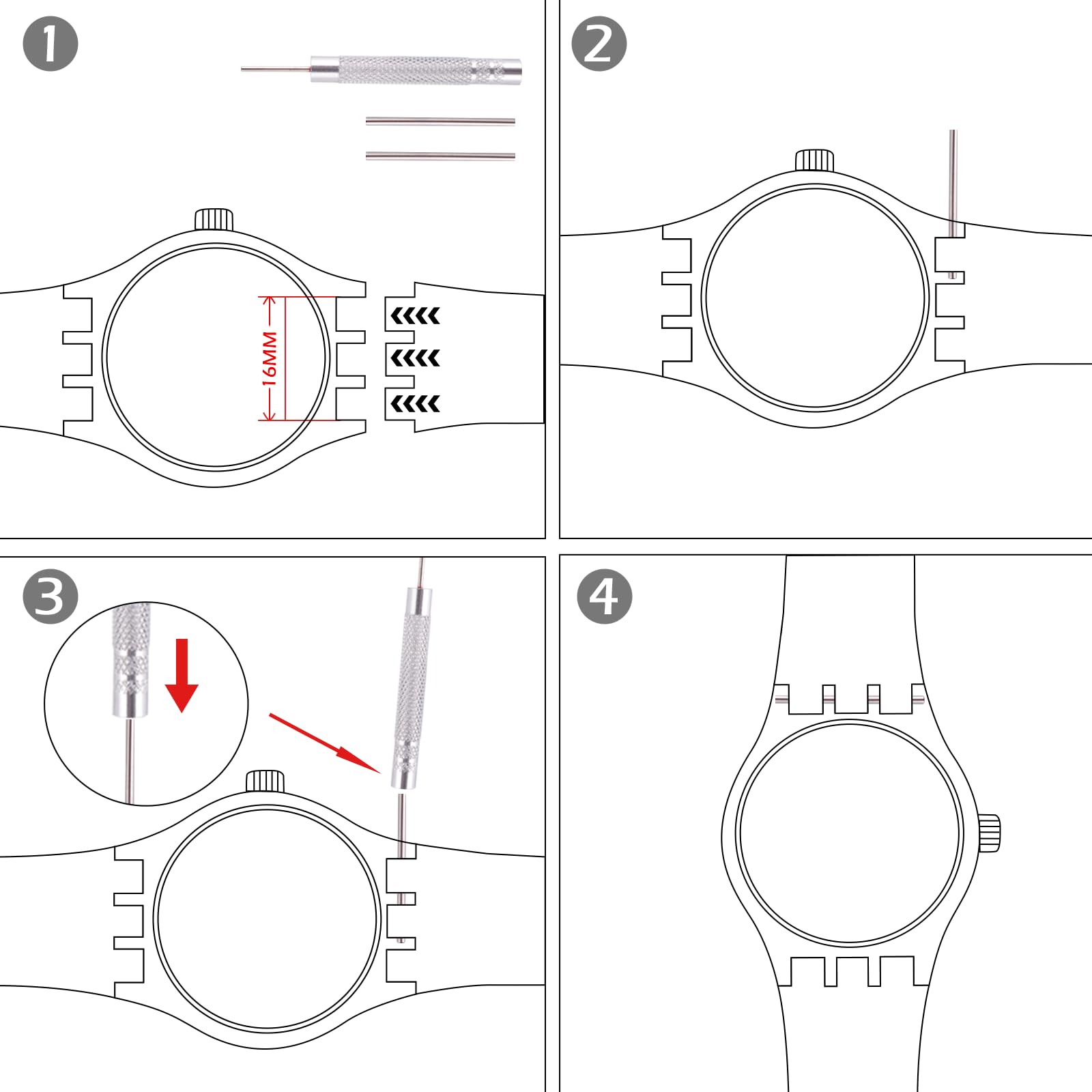 1

16MM

2

3

4