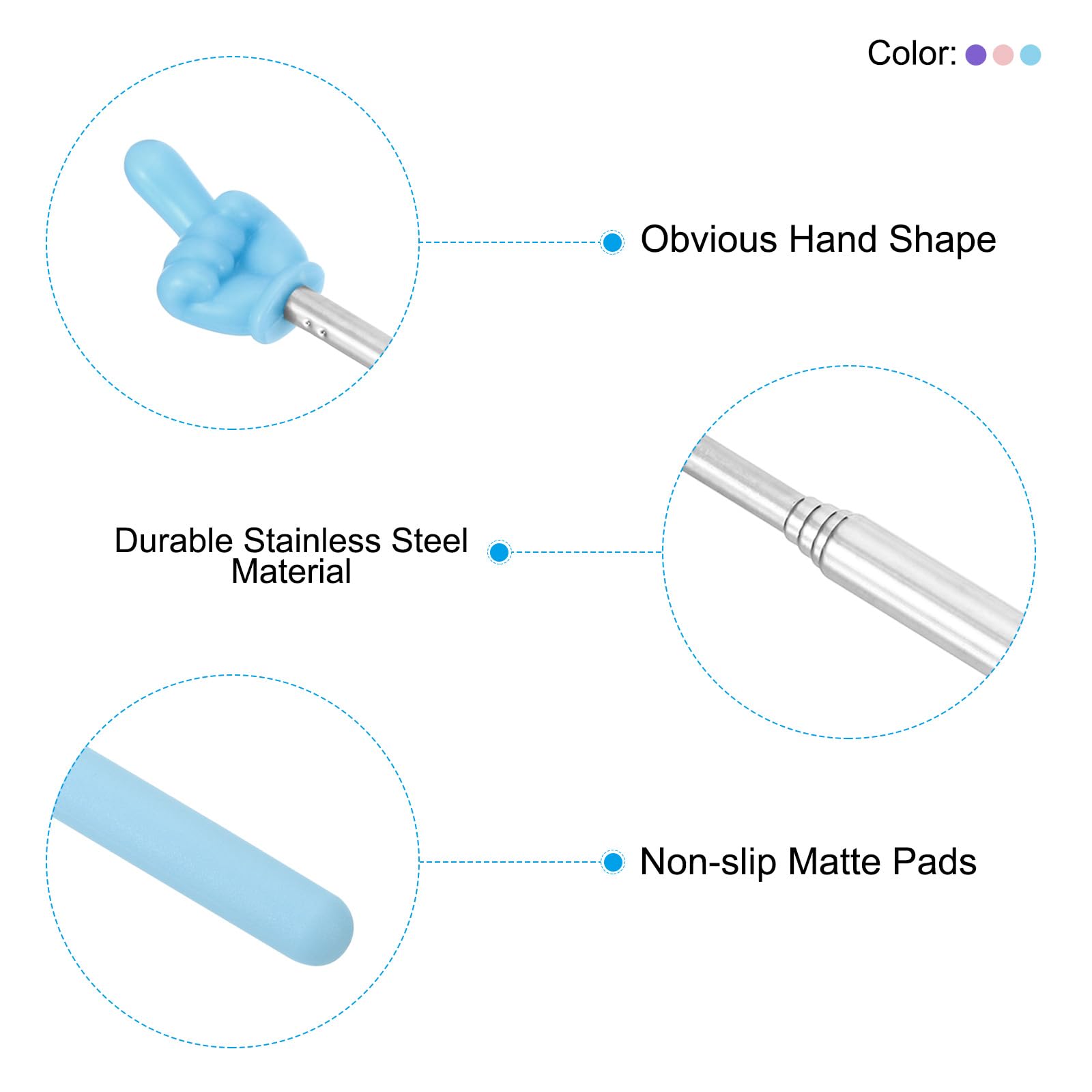 Color:

Obvious Hand Shape

Durable Stainless Steel Material

Non-slip Matte Pads