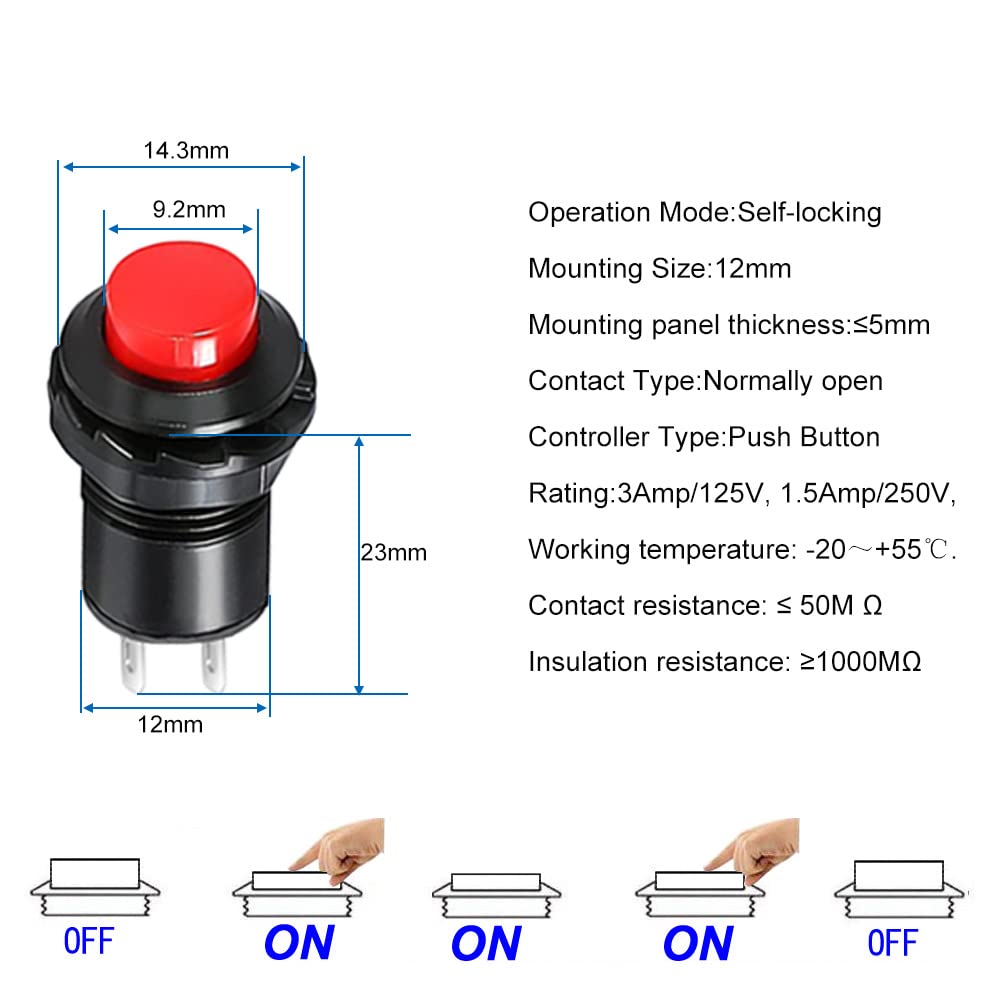 14.3mm

9.2mm

23mm

12mm

Operation Mode:Self-locking

Mounting Size:12mm

Mounting panel thickness:≤5mm

Contact Type:Normally open

Controller Type:Push Button

Rating:3Amp/125V, 1.5Amp/250V,

Working temperature: -20～+55℃.

Contact resistance: ≤ 50M Ω

Insulation resistance: ≥1000MΩ

OFF ON ON ON OFF