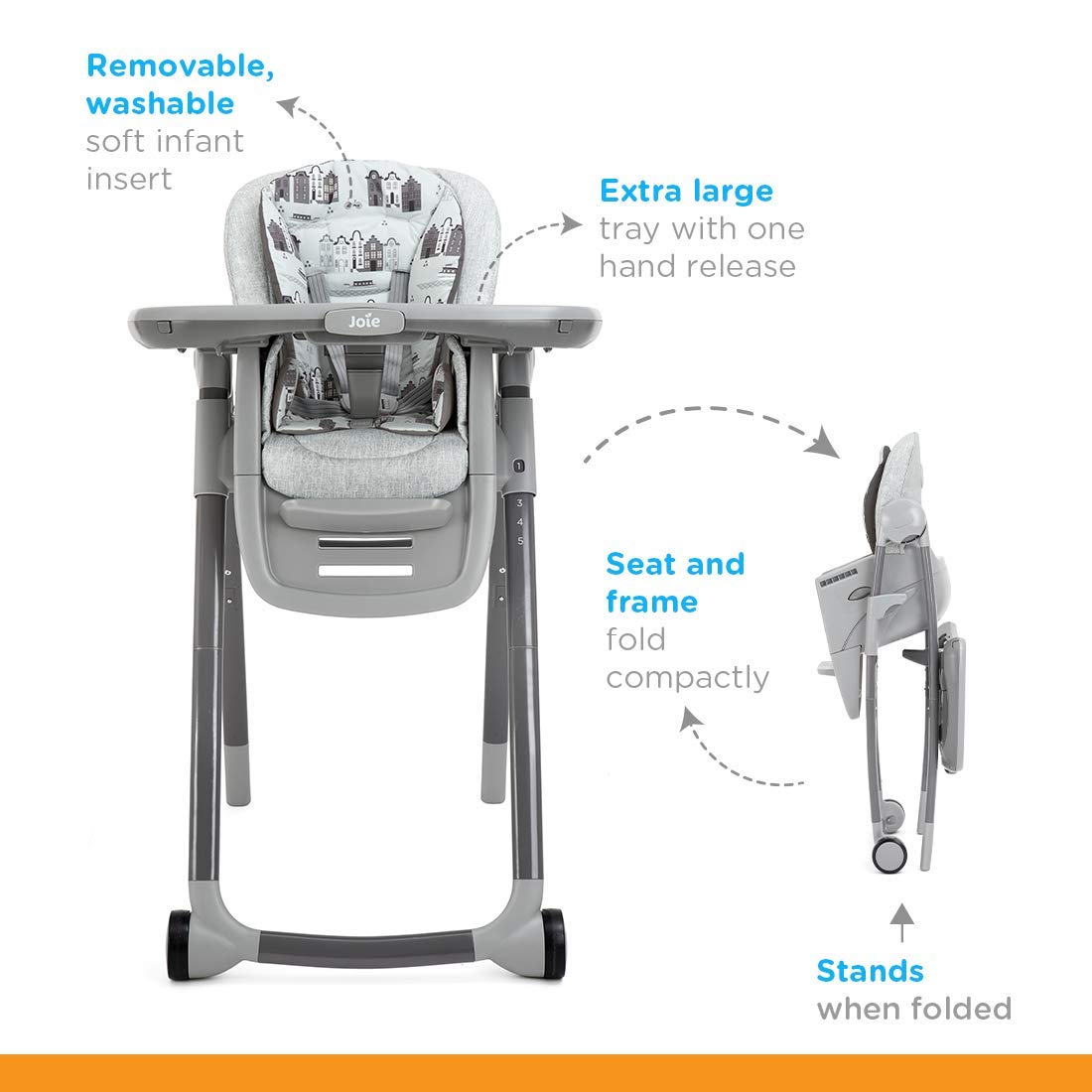 Removable, washable soft infant insert

Extra large tray with one hand release

Joie

1
3
4
5

Seat and frame fold compactly

Stands when folded