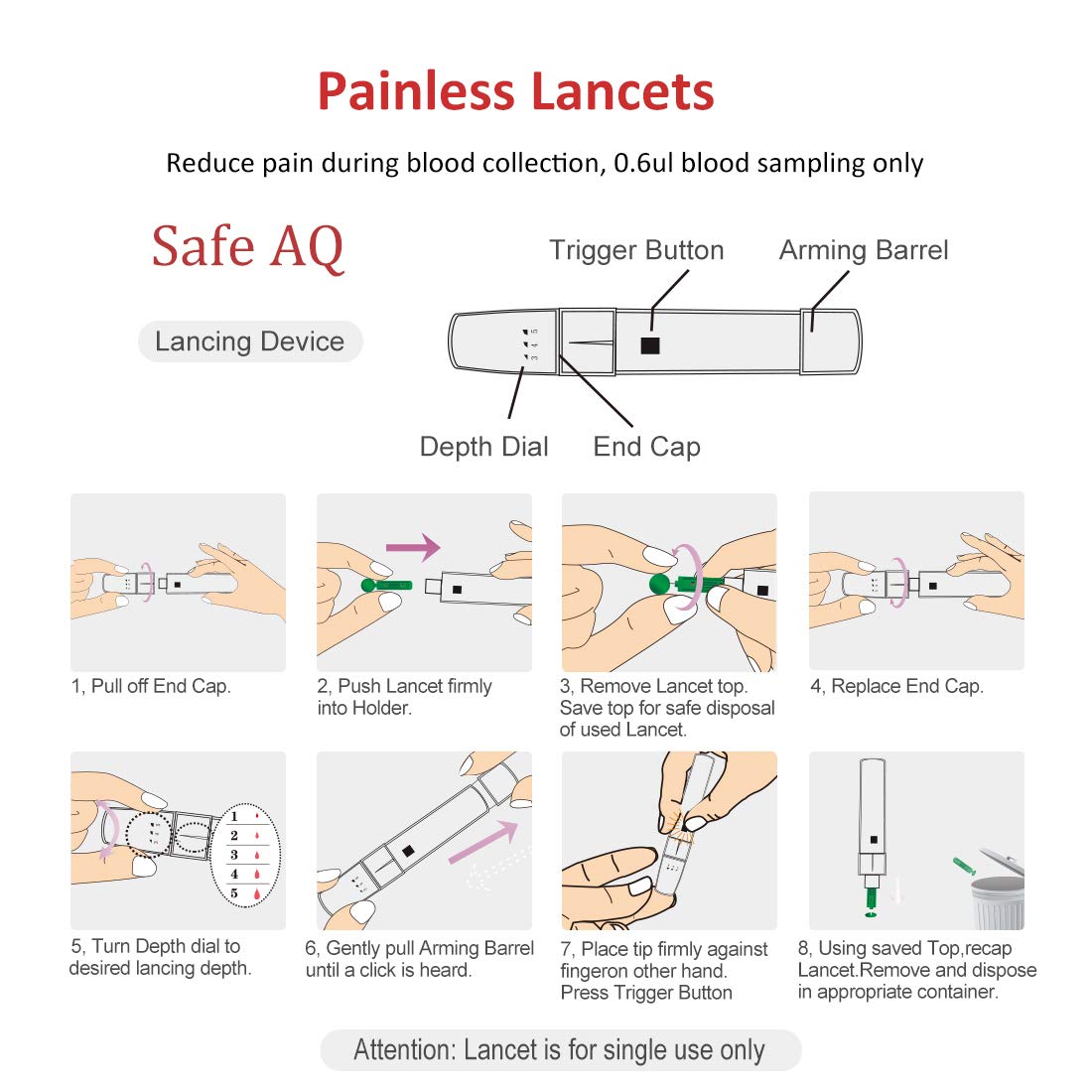 Painless Lancets

Reduce pain during blood collection, 0.6ul blood sampling only

Safe AQ

Lancing Device

Trigger Button

Arming Barrel

3 4 5

Depth Dial

End Cap

1, Pull off End Cap.

2, Push Lancet firmly into Holder.

3, Remove Lancet top. Save top for safe disposal of used Lancet.

4, Replace End Cap.

1
2
3
4
5

5, Turn Depth dial to desired lancing depth.

6, Gently pull Arming Barrel until a click is heard.

7, Place tip firmly against fingeron other hand. Press Trigger Button

8, Using saved Top,recap Lancet.Remove and dispose in appropriate container.

Attention: Lancet is for single use only