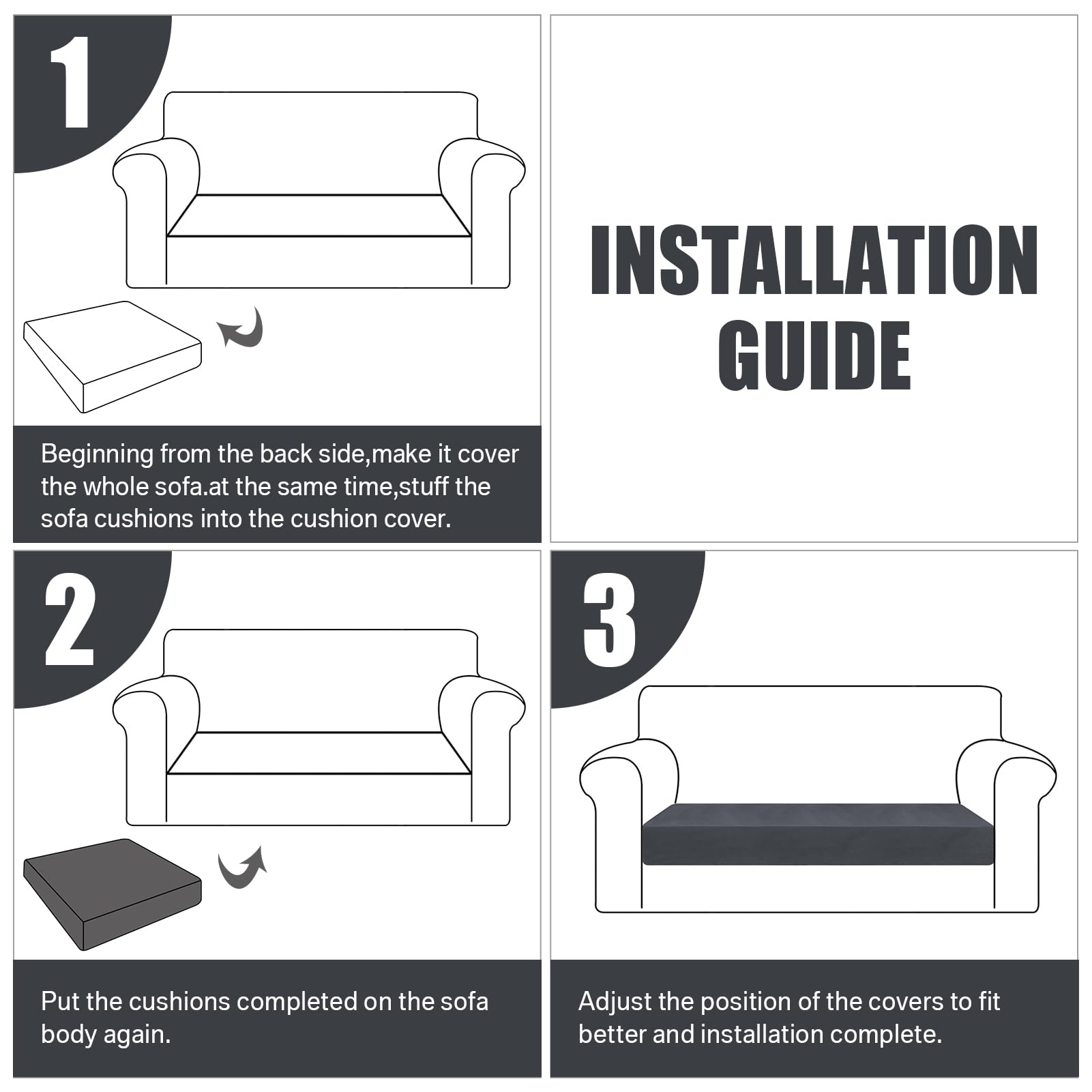 1

Beginning from the back side,make it cover the whole sofa.at the same time,stuff the sofa cushions into the cushion cover.

INSTALLATION GUIDE

2

Put the cushions completed on the sofa body again.

3

Adjust the position of the covers to fit better and installation complete.