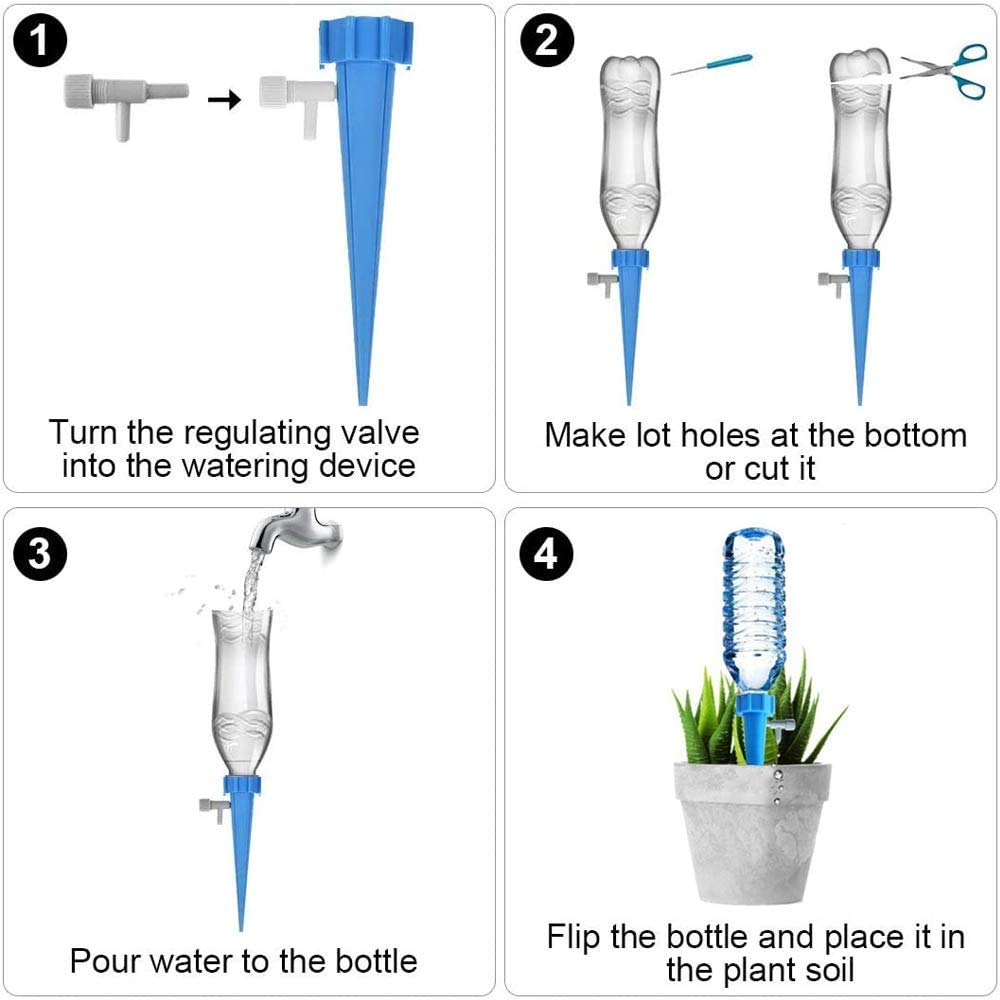 1

Turn the regulating valve into the watering device

2

Make lot holes at the bottom or cut it

3

Pour water to the bottle

4

Flip the bottle and place it in the plant soil