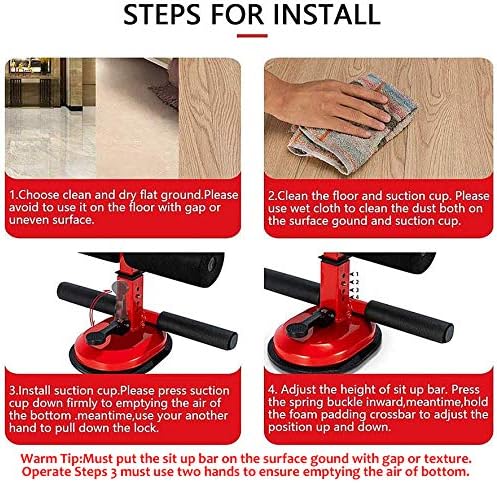 STEPS FOR INSTALL

1.Choose clean and dry flat ground.Please avoid to use it on the floor with gap or uneven surface.

2.Clean the floor and suction cup. Please use wet cloth to clean the dust both on the surface gound and suction cup.

1
2
3
4

3.Install suction cup.Please press suction cup down firmly to emptying the air of the bottom .meantime,use your another hand to pull down the lock.

4. Adjust the height of sit up bar. Press the spring buckle inward,meantime,hold the foam padding crossbar to adjust the position up and down.

Warm Tip:Must put the sit up bar on the surface gound with gap or texture. Operate Steps 3 must use two hands to ensure emptying the air of bottom.