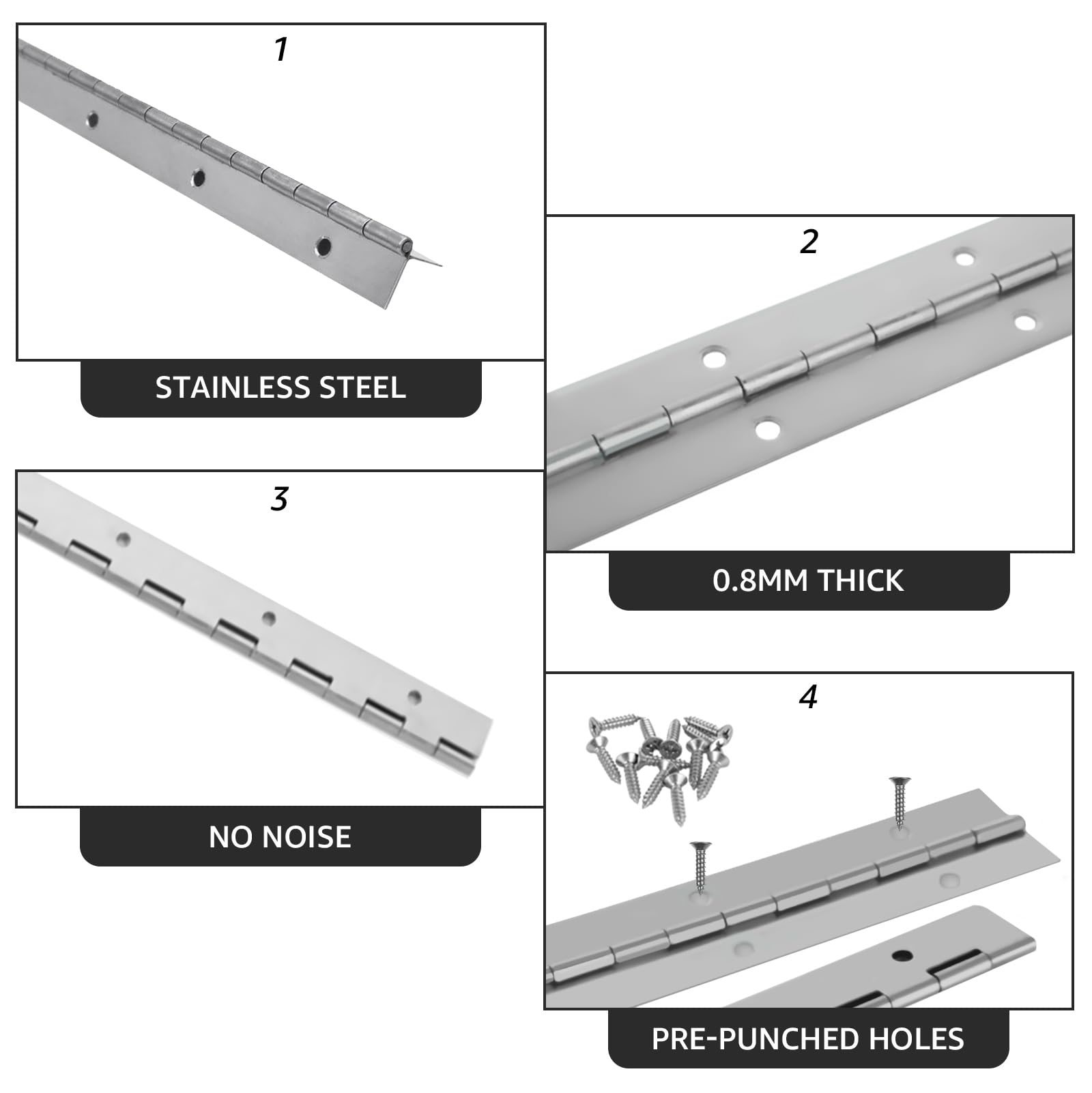 1

STAINLESS STEEL

2

0.8MM THICK

3

NO NOISE

4

PRE-PUNCHED HOLES